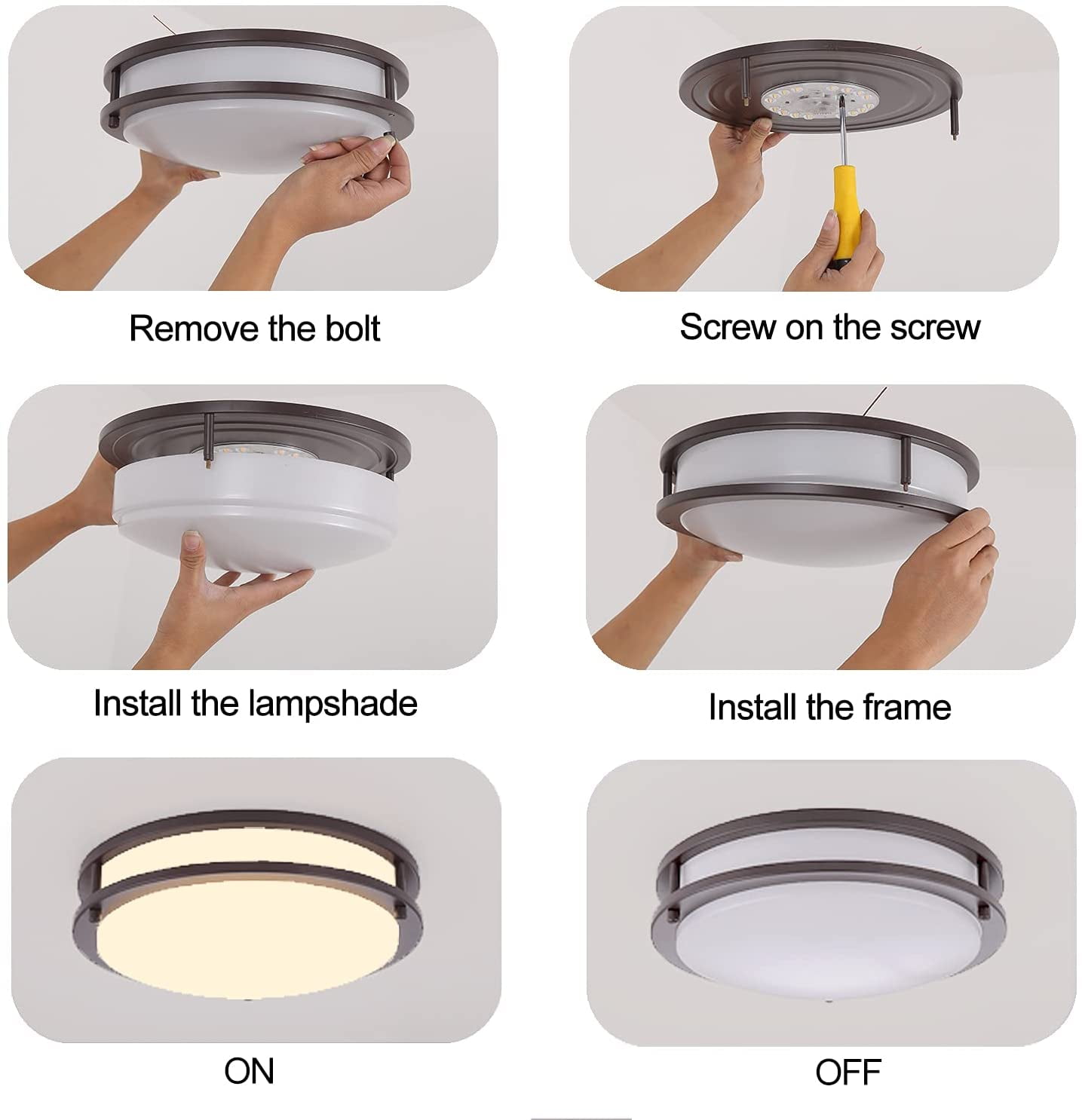 Remove the bolt

Screw on the screw

Install the lampshade

Install the frame

ON

OFF