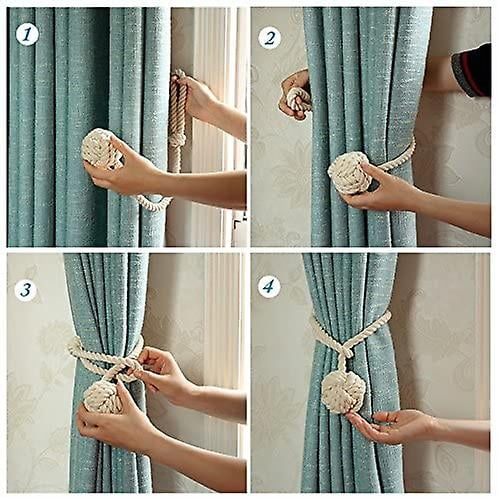 1

2

3

4