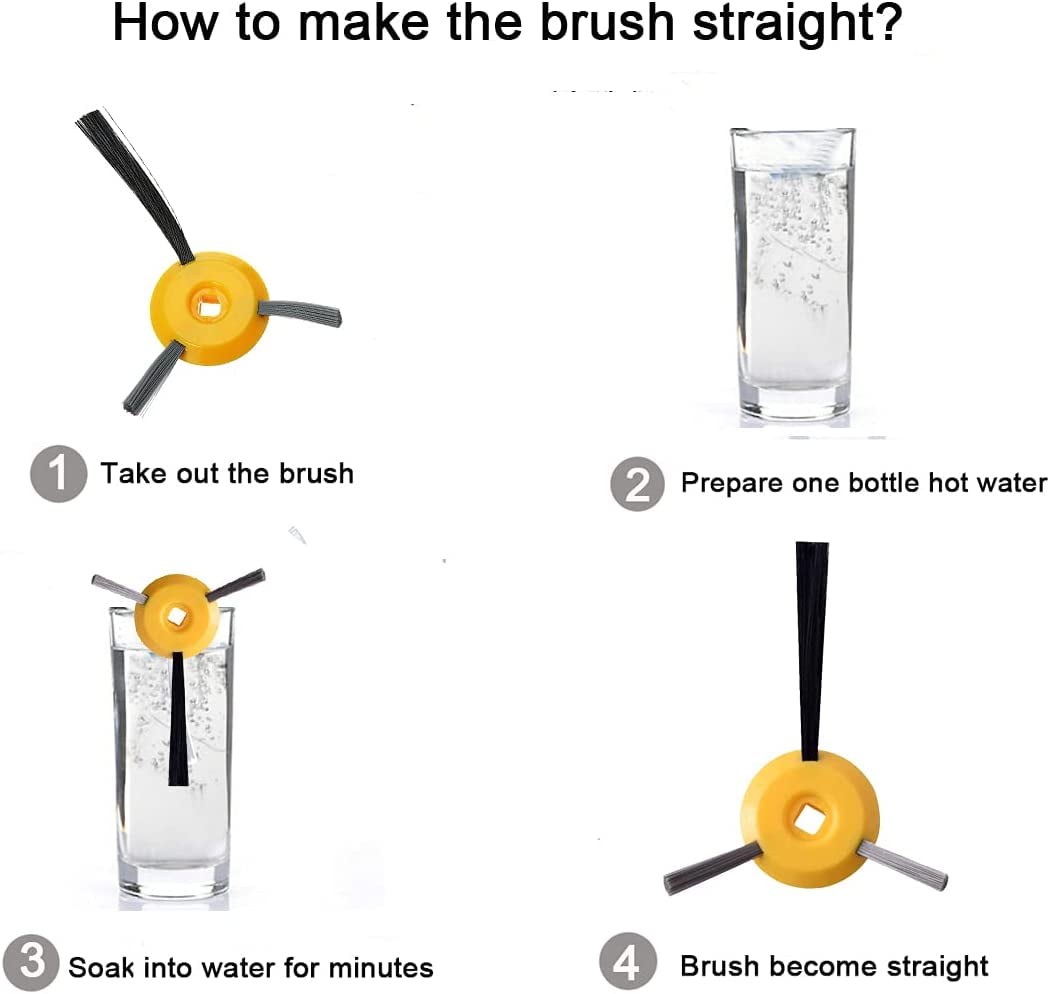 How to make the brush straight?

1 Take out the brush

2 Prepare one bottle hot water

3 Soak into water for minutes

4 Brush become straight