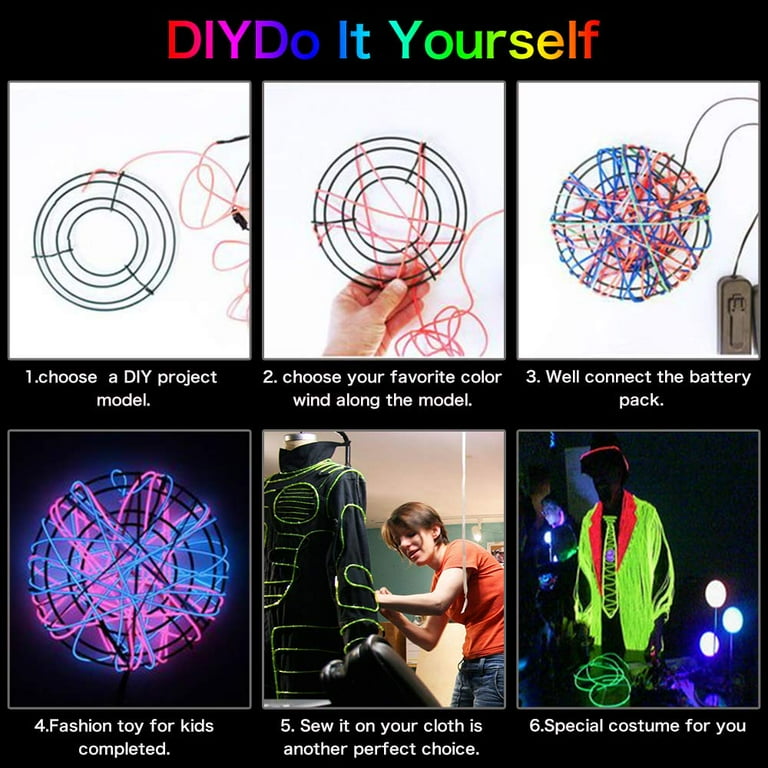 DIYDo It Yourself

1.choose a DIY project model.

2. choose your favorite color wind along the model.

3. Well connect the battery pack.

4.Fashion toy for kids completed.

5. Sew it on your cloth is another perfect choice.

6.Special costume for you