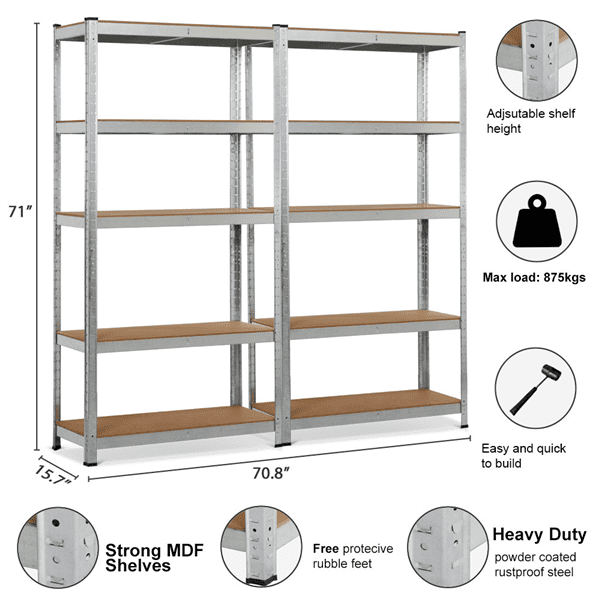 71″

15.7″

70.8″

Adjsutable shelf height

Max load: 875kgs

Easy and quick to build

Strong MDF Shelves

Free protecive rubble feet

Heavy Duty
powder coated rustproof steel