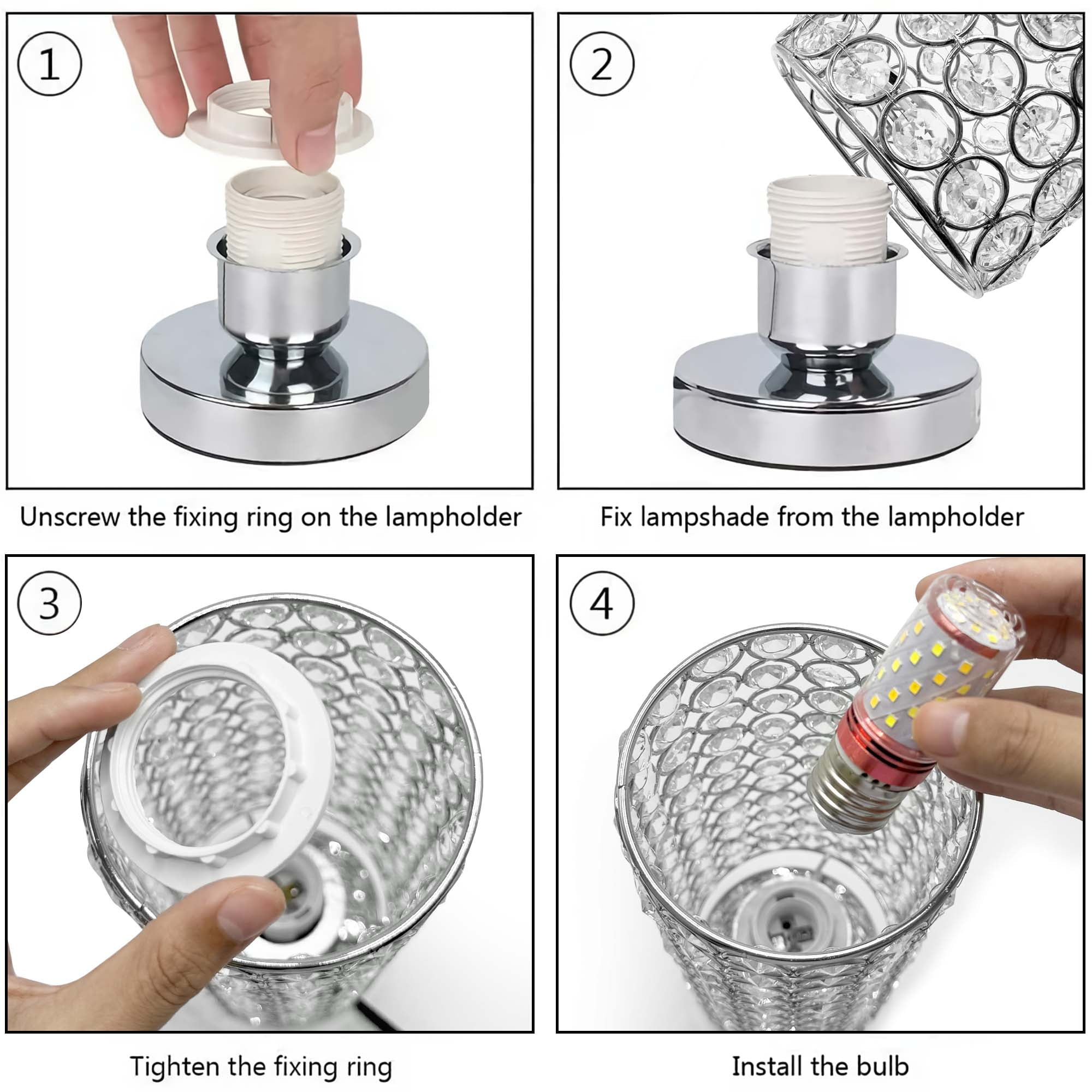 1

Unscrew the fixing ring on the lampholder

2

Fix lampshade from the lampholder

3

Tighten the fixing ring

4

Install the bulb