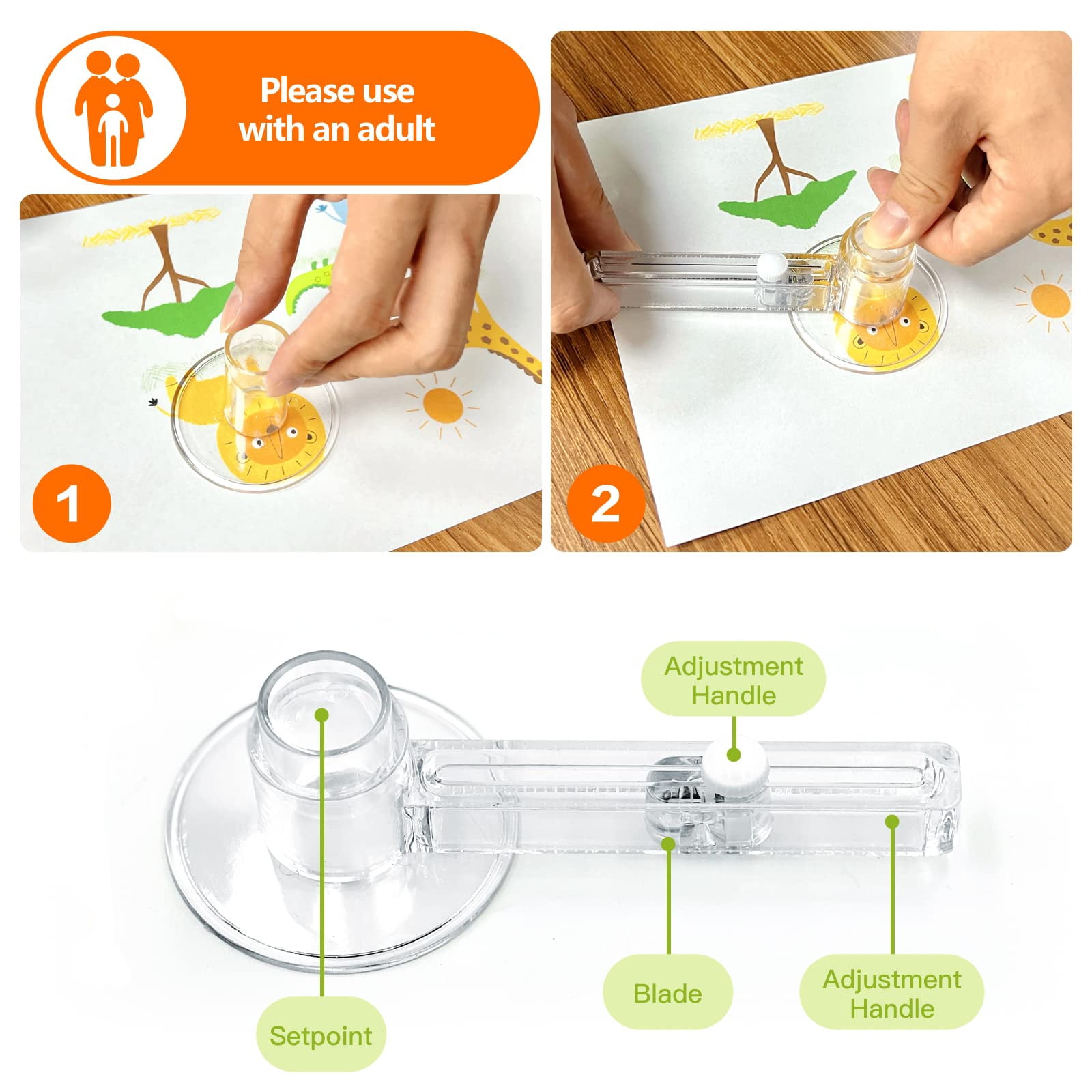 Please use with an adult

1

2

Adjustment Handle

Setpoint

Blade

Adjustment Handle