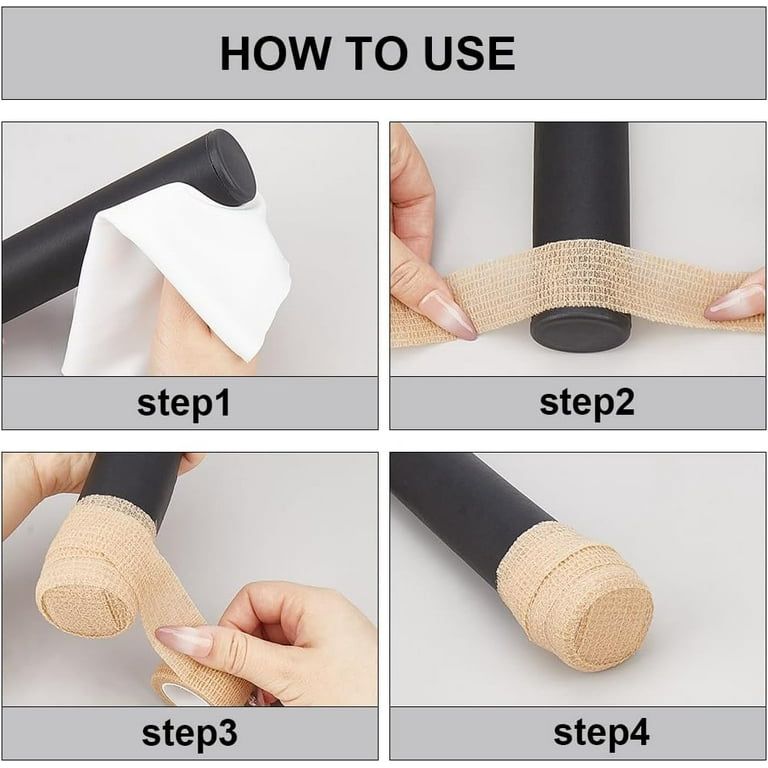 HOW TO USE

step1

step2

step3

step4