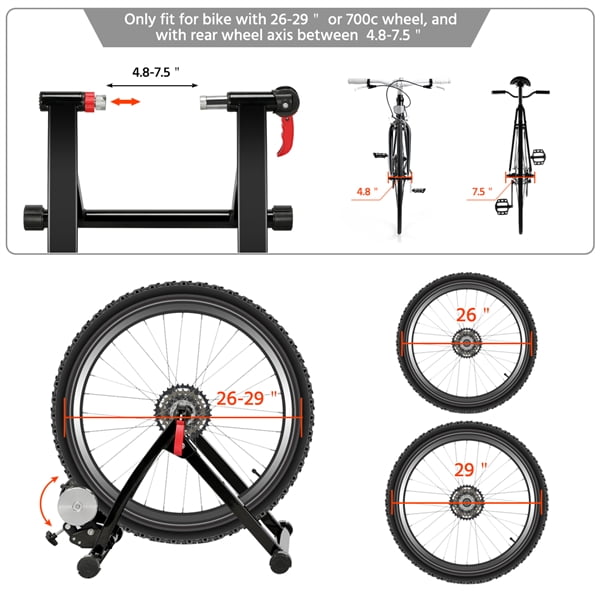 Only fit for bike with 26-29 " or 700c wheel, and with rear wheel axis between 4.8-7.5 "

4.8-7.5 "

4.8 "

7.5 "

26-29 "

26 "

29 "