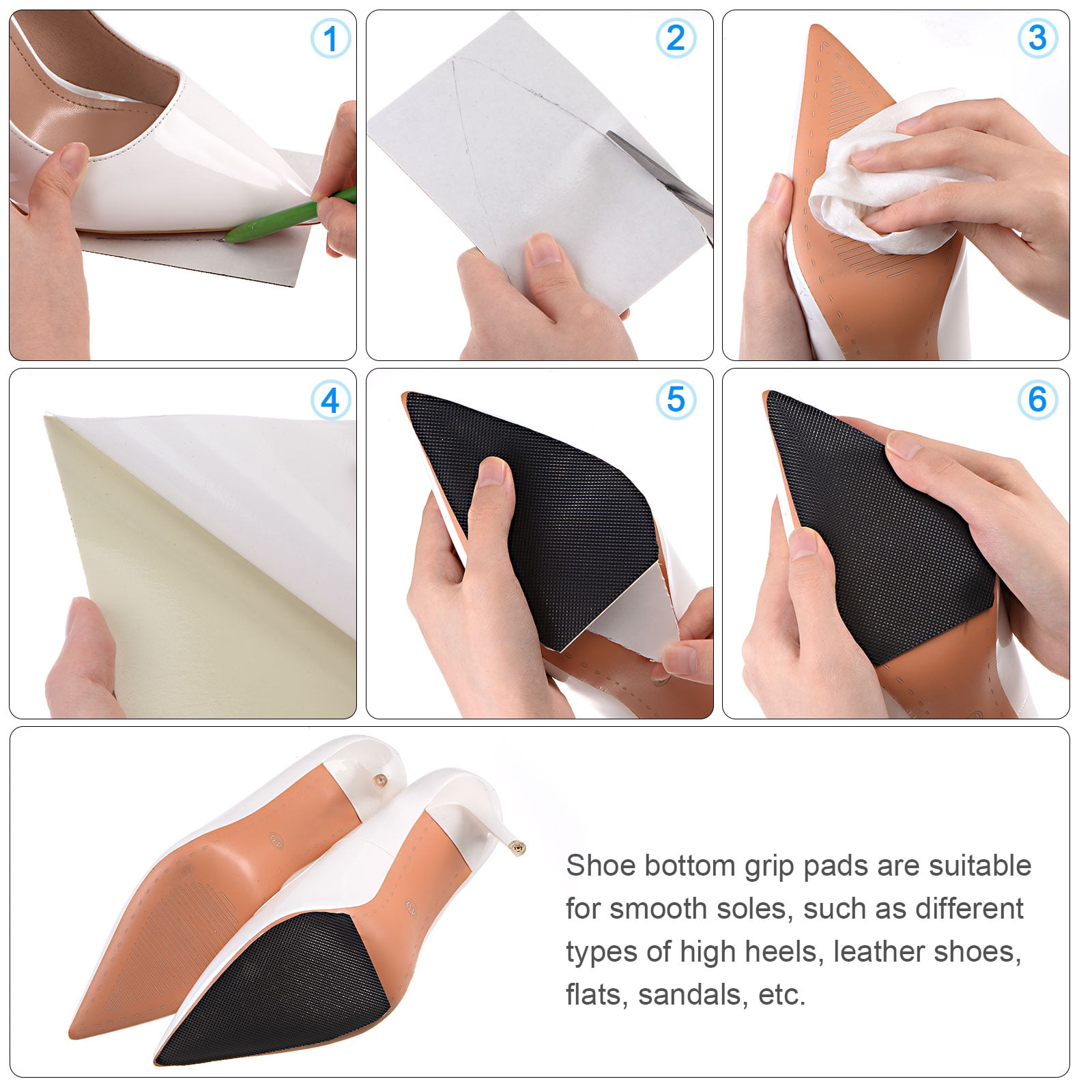 1

2

3

4

5

6

Shoe bottom grip pads are suitable for smooth soles, such as different types of high heels, leather shoes, flats, sandals, etc.