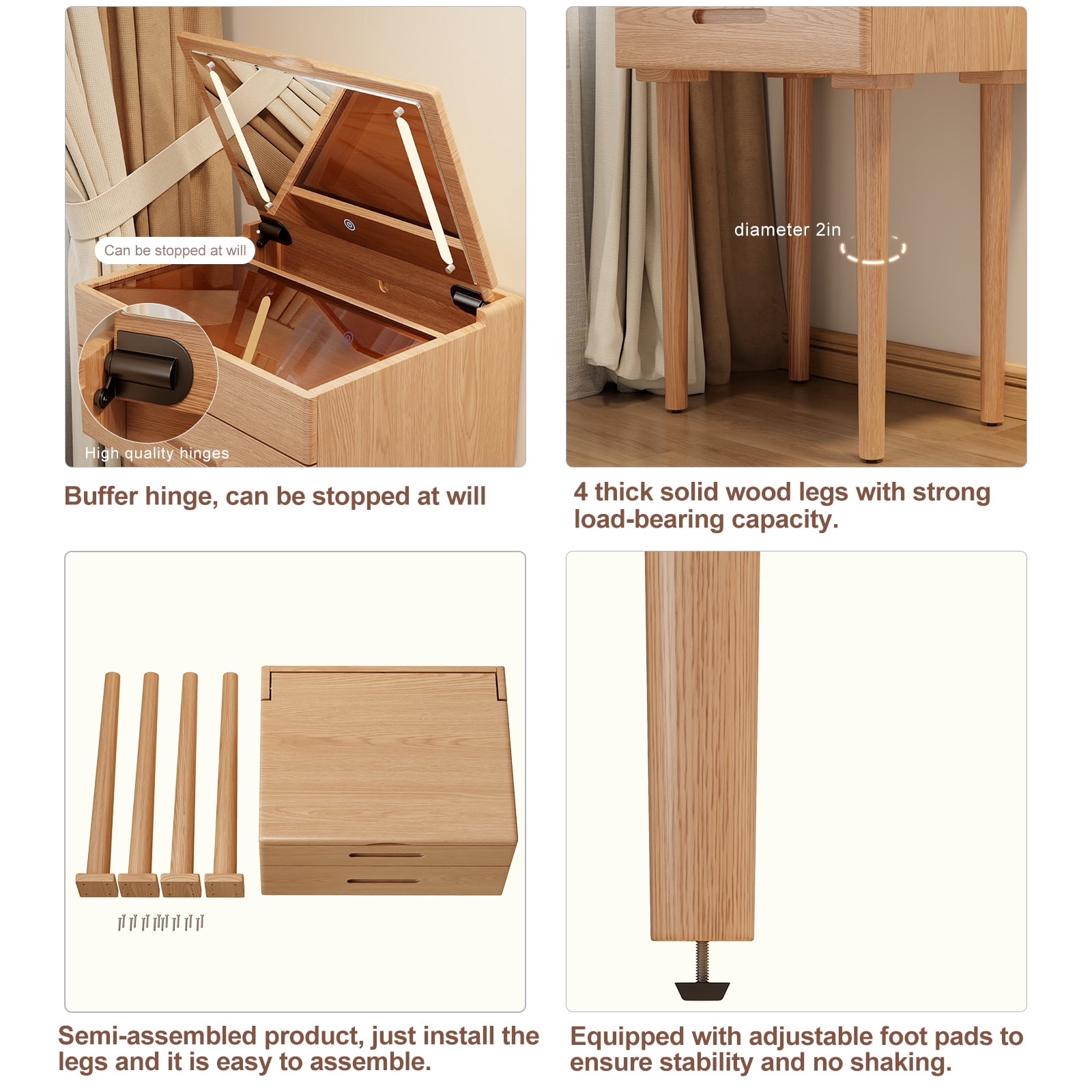 Can be stopped at will

High quality hinges

Buffer hinge, can be stopped at will

diameter 2in

4 thick solid wood legs with strong load-bearing capacity.

Semi-assembled product, just install the legs and it is easy to assemble.

Equipped with adjustable foot pads to ensure stability and no shaking.