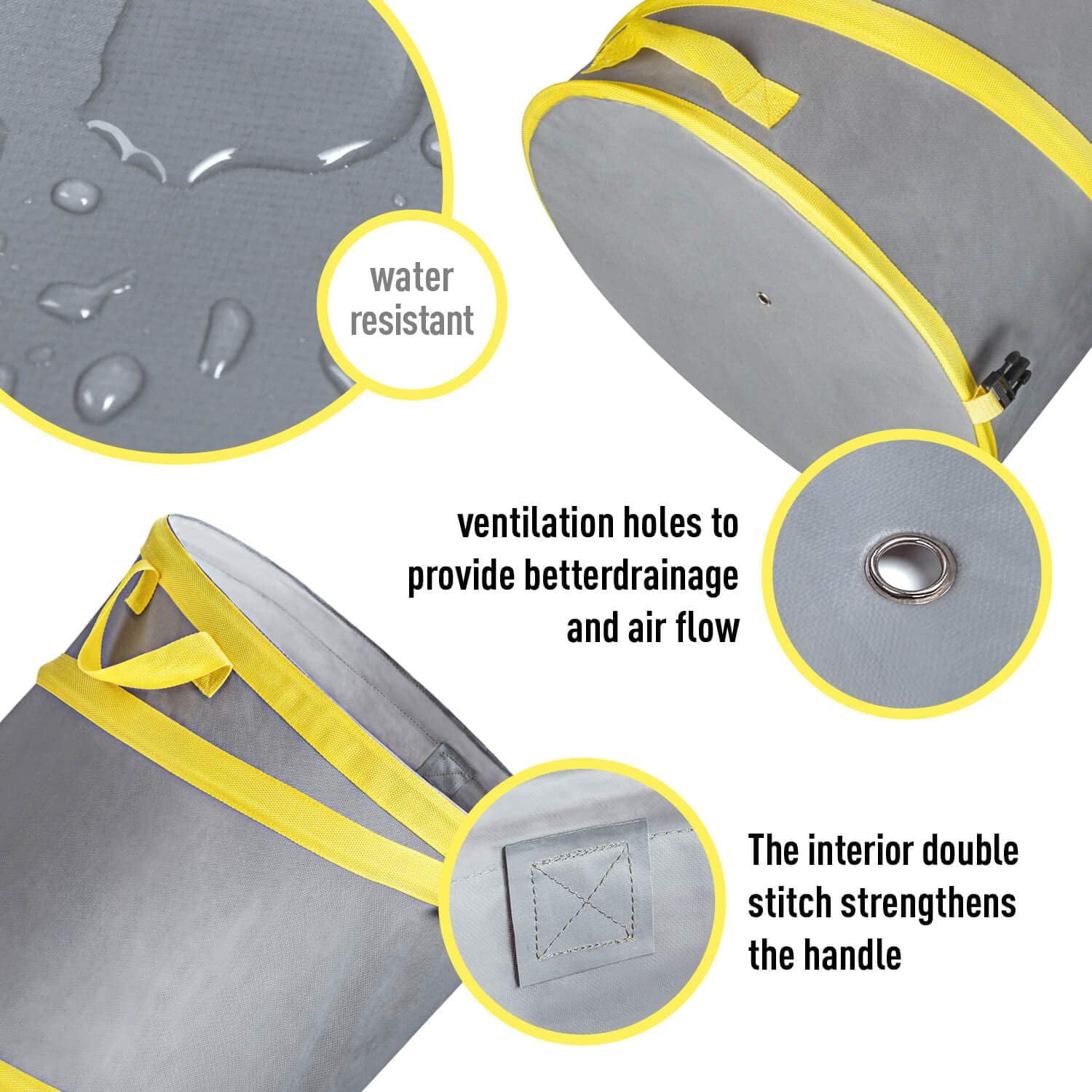 water resistant

ventilation holes to provide betterdrainage and air flow

The interior double stitch strengthens the handle