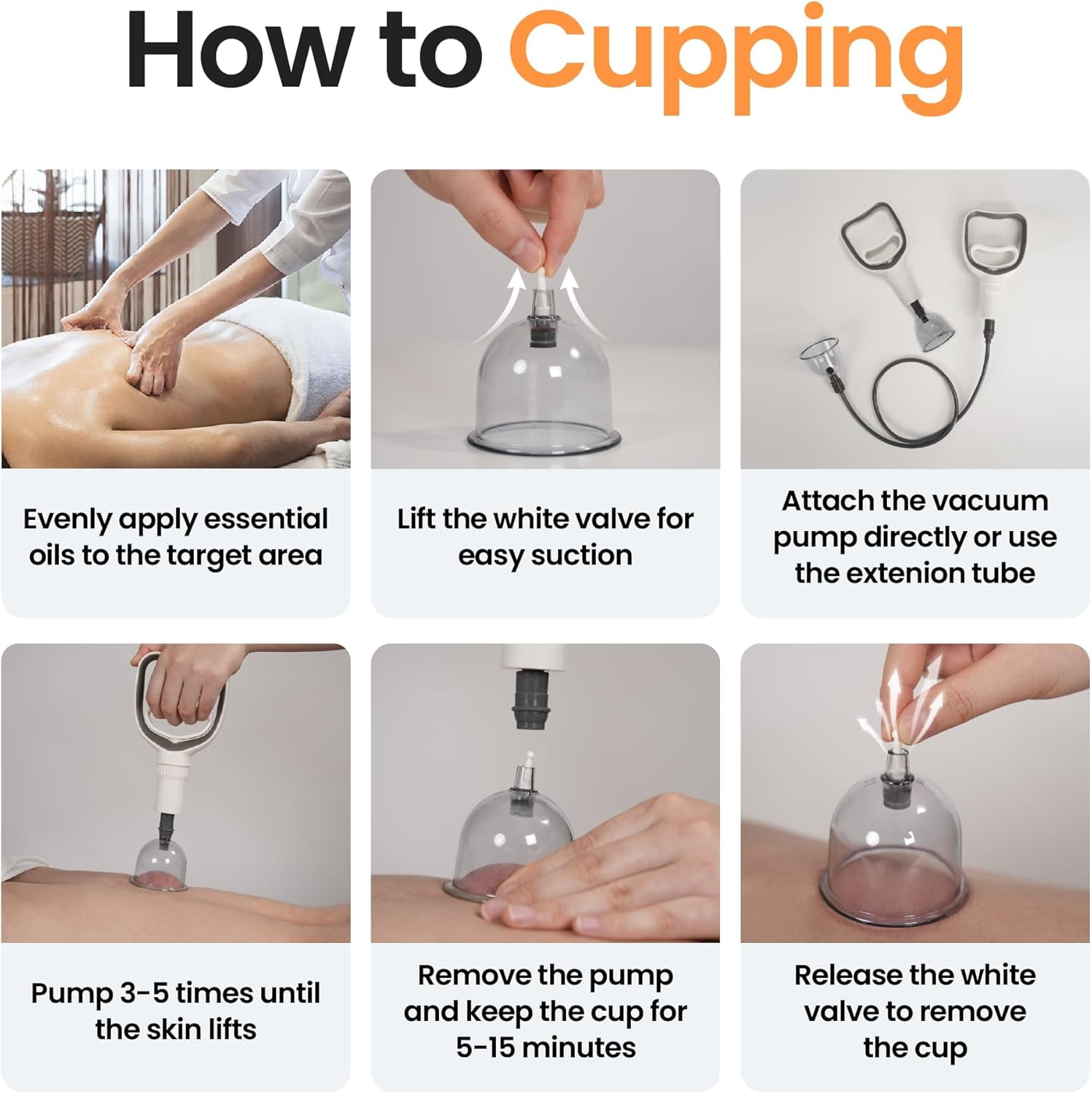 How to Cupping

Evenly apply essential oils to the target area

Lift the white valve for easy suction

Attach the vacuum pump directly or use the extenion tube

Pump 3-5 times until the skin lifts

Remove the pump and keep the cup for 5-15 minutes

Release the white valve to remove the cup