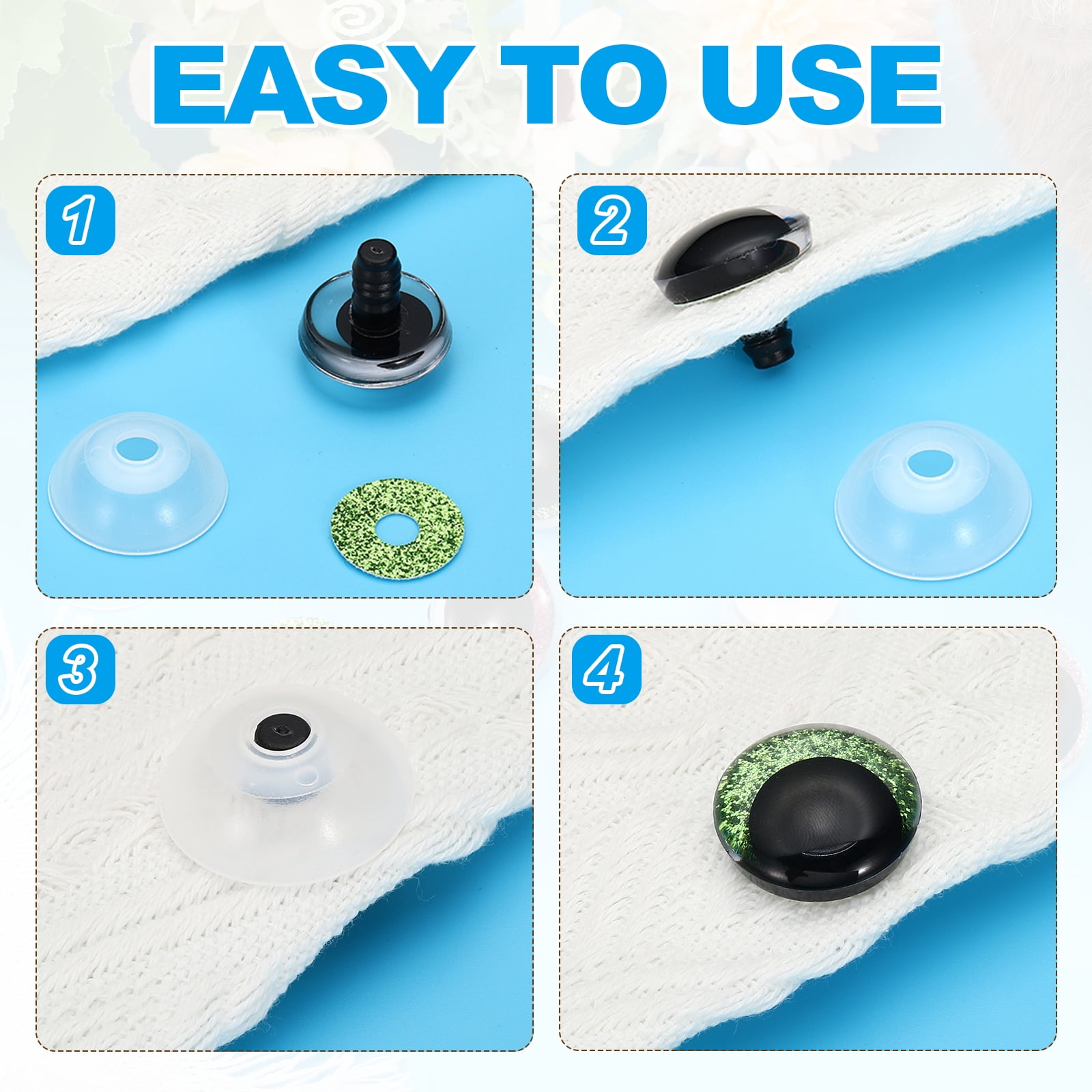 EASY TO USE

1

2

3

4