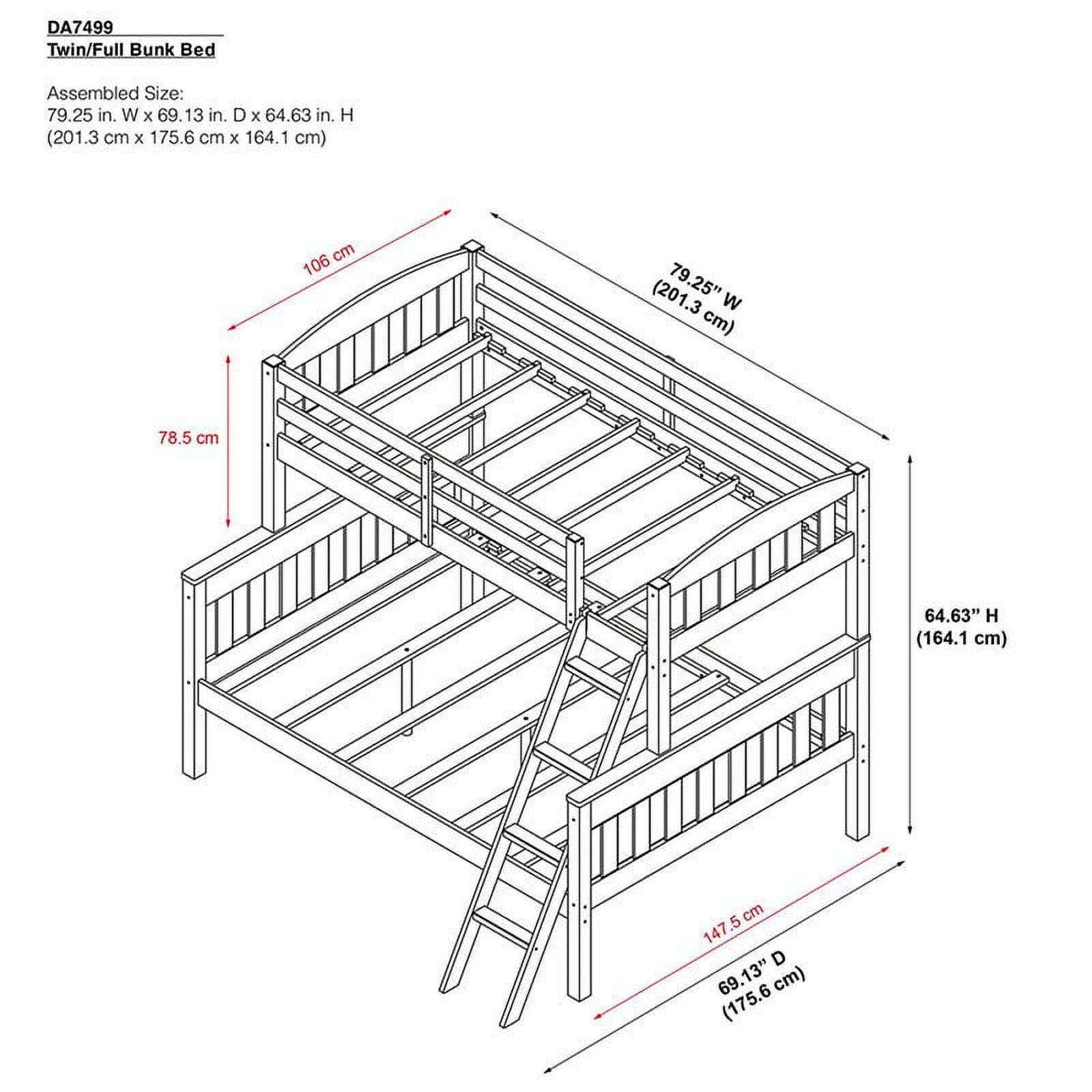 DA7499
Twin/Full Bunk Bed

Assembled Size:
79.25 in. W x 69.13 in. D x 64.63 in. H
(201.3 cm x 175.6 cm x 164.1 cm)

106 cm

79.25" W
(201.3 cm)

78.5 cm

64.63" H
(164.1 cm)

147.5 cm

69.13" D
(175.6 cm)