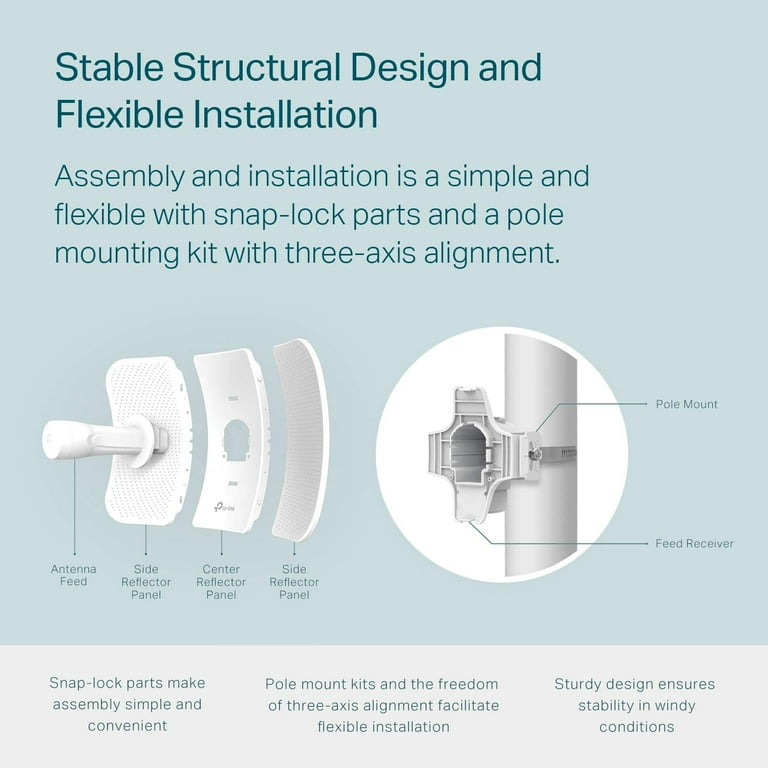 Stable Structural Design and Flexible Installation

Assembly and installation is a simple and flexible with snap-lock parts and a pole mounting kit with three-axis alignment.

tp-link

Antenna Feed

Side Reflector Panel

Center Reflector Panel

Side Reflector Panel

Pole Mount

Feed Receiver

Snap-lock parts make assembly simple and convenient

Pole mount kits and the freedom of three-axis alignment facilitate flexible installation

Sturdy design ensures stability in windy conditions