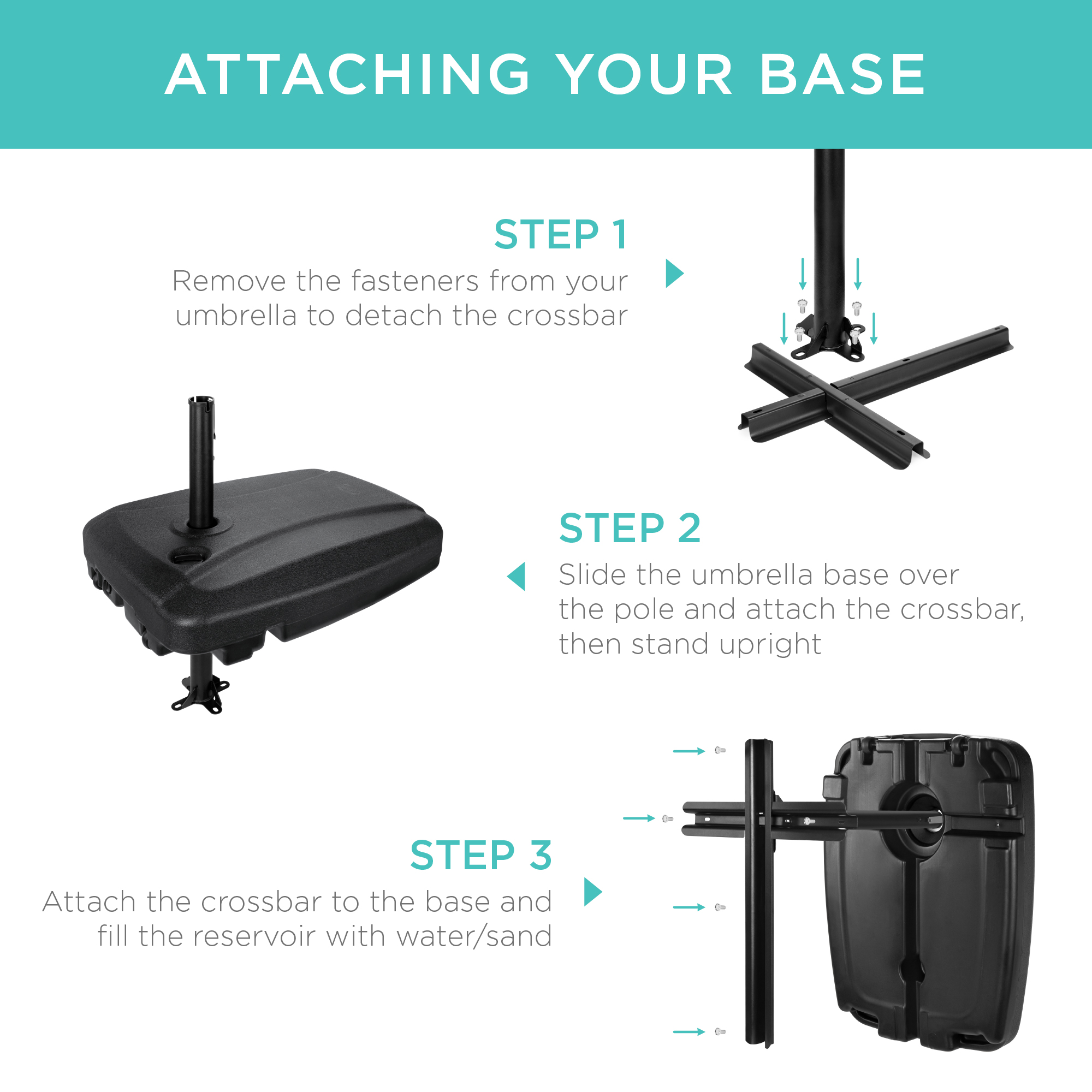 ATTACHING YOUR BASE

STEP 1
Remove the fasteners from your umbrella to detach the crossbar

STEP 2
Slide the umbrella base over the pole and attach the crossbar, then stand upright

STEP 3
Attach the crossbar to the base and fill the reservoir with water/sand