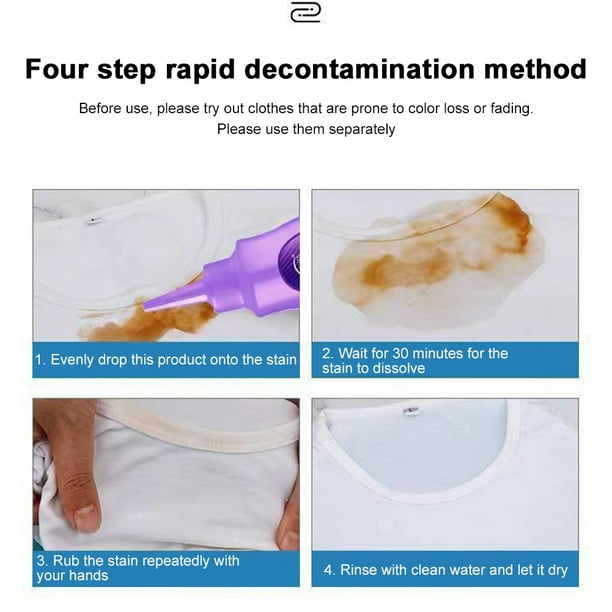 Four step rapid decontamination method

Before use, please try out clothes that are prone to color loss or fading. Please use them separately

1. Evenly drop this product onto the stain

2. Wait for 30 minutes for the stain to dissolve

3. Rub the stain repeatedly with your hands

4. Rinse with clean water and let it dry