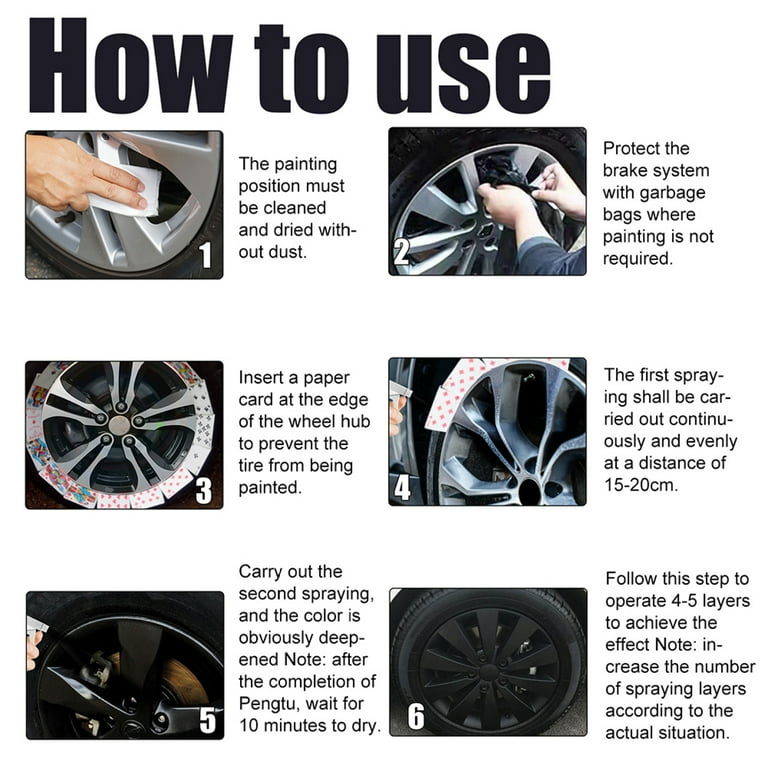 How to use

1

The painting position must be cleaned and dried without dust.

2

Protect the brake system with garbage bags where painting is not required.

3

Insert a paper card at the edge of the wheel hub to prevent the tire from being painted.

4

The first spraying shall be carried out continuously and evenly at a distance of 15-20cm.

5

Carry out the second spraying, and the color is obviously deepened Note: after the completion of Pengtu, wait for 10 minutes to dry.

6

Follow this step to operate 4-5 layers to achieve the effect Note: increase the number of spraying layers according to the actual situation.