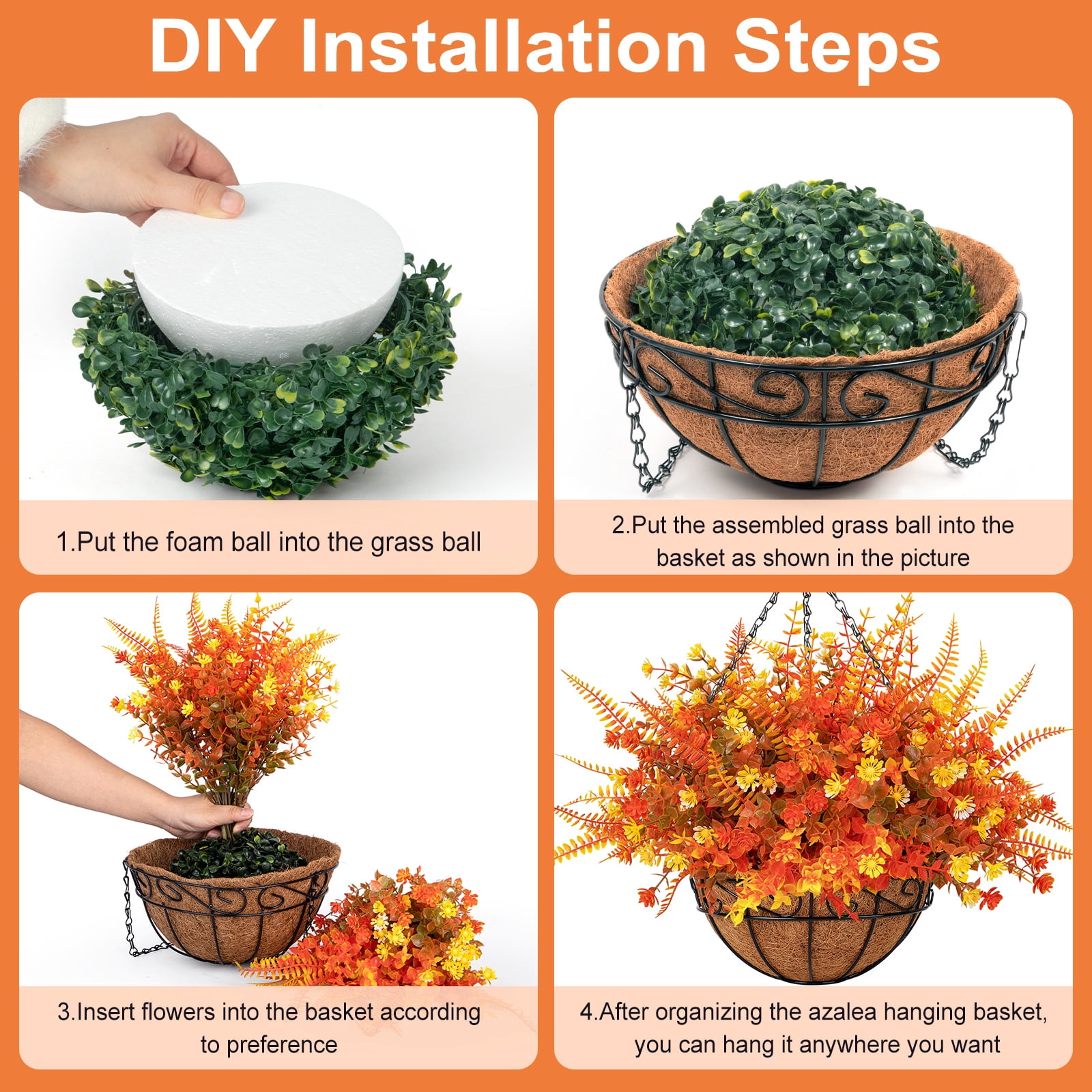 DIY Installation Steps

1.Put the foam ball into the grass ball

2.Put the assembled grass ball into the basket as shown in the picture

3.Insert flowers into the basket according to preference

4.After organizing the azalea hanging basket, you can hang it anywhere you want