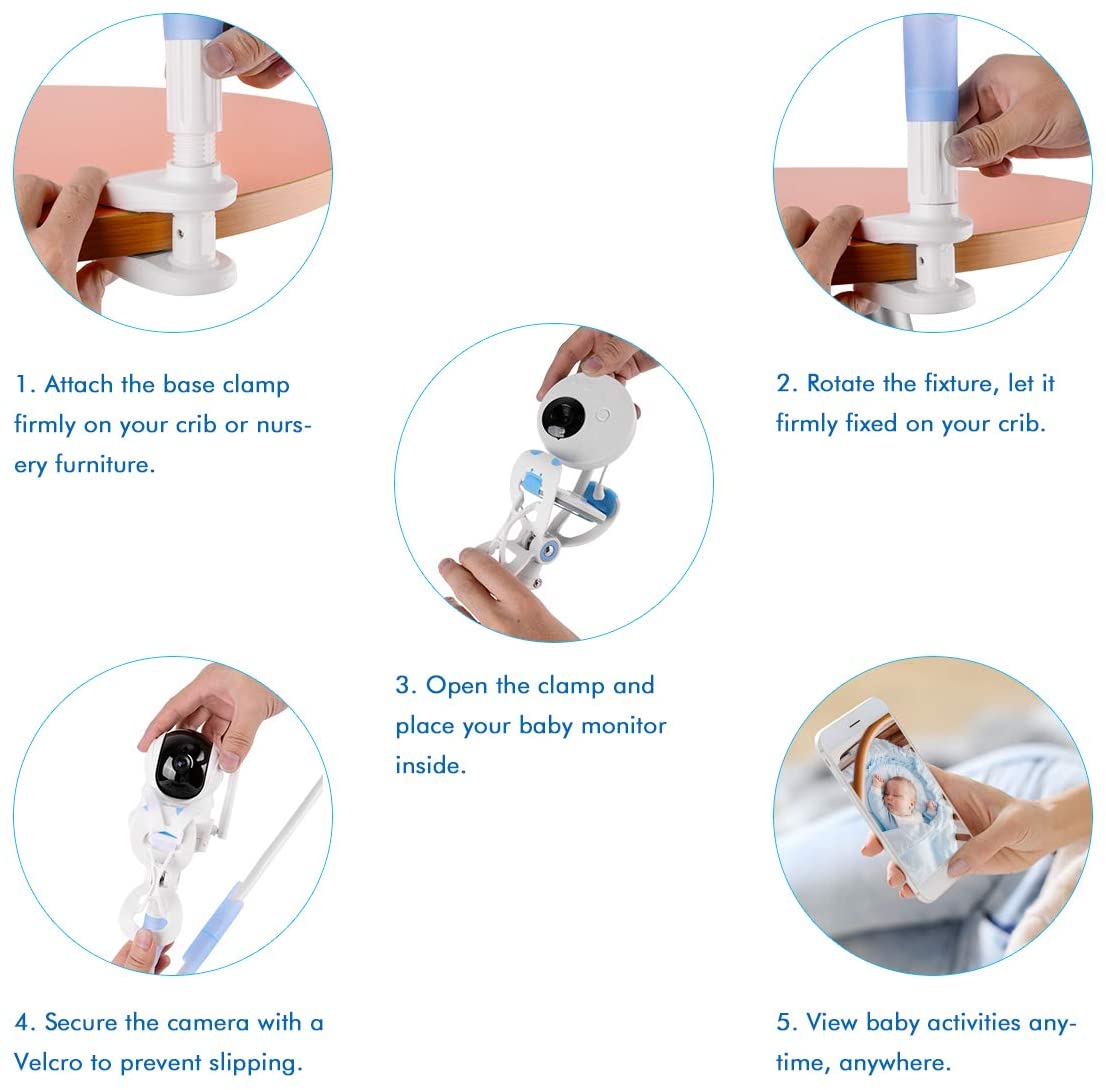 1. Attach the base clamp firmly on your crib or nursery furniture.

2. Rotate the fixture, let it firmly fixed on your crib.

3. Open the clamp and place your baby monitor inside.

4. Secure the camera with a Velcro to prevent slipping.

5. View baby activities anytime, anywhere.