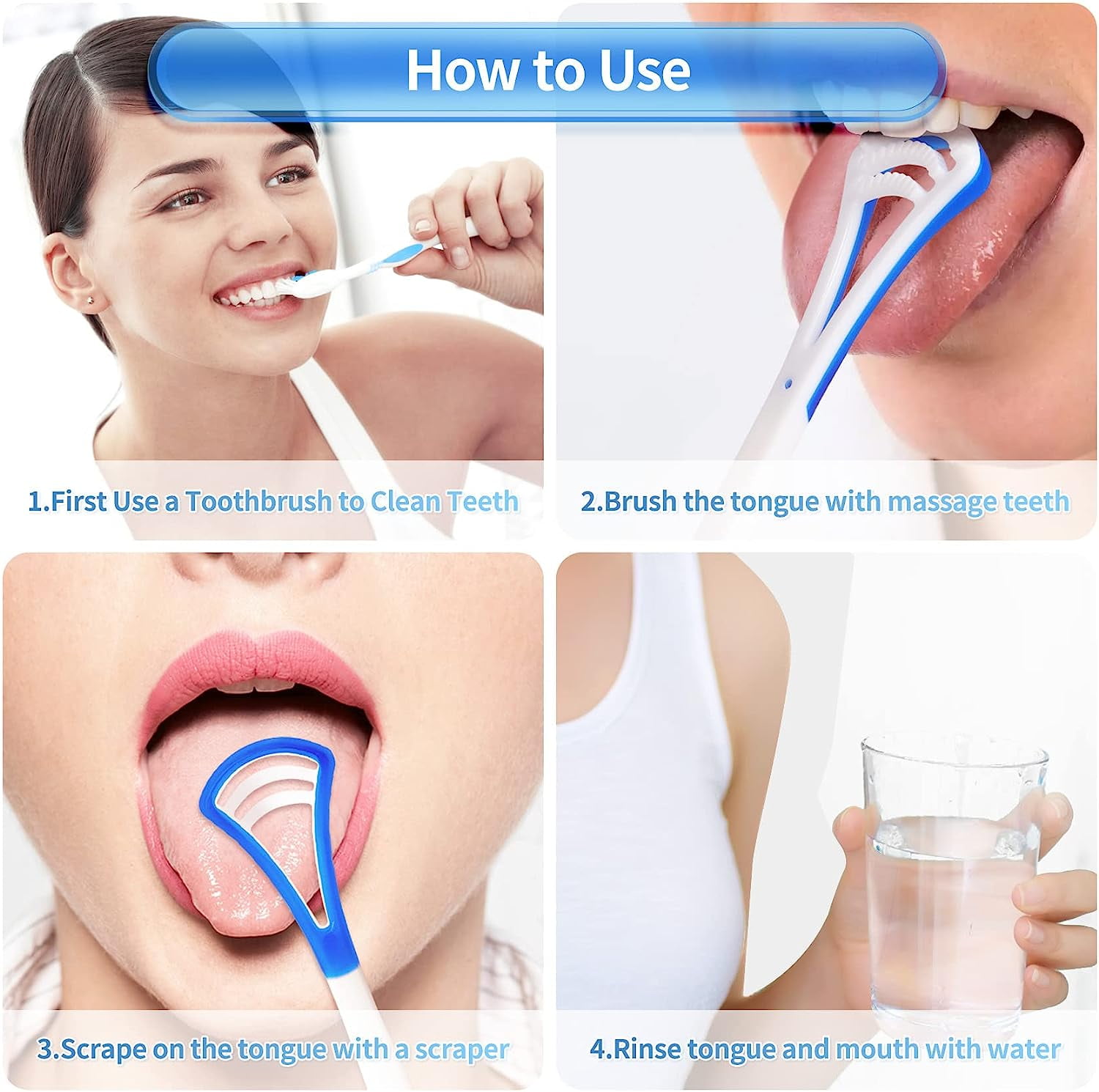 How to Use

1.First Use a Toothbrush to Clean Teeth

2.Brush the tongue with massage teeth

3.Scrape on the tongue with a scraper

4.Rinse tongue and mouth with water