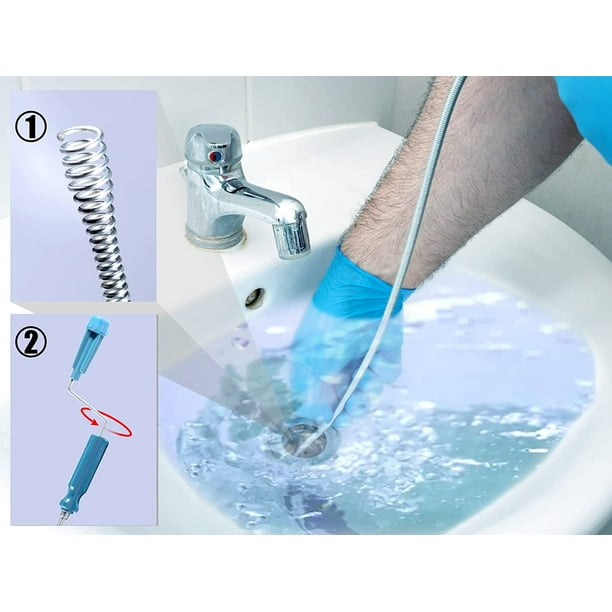 ①

②