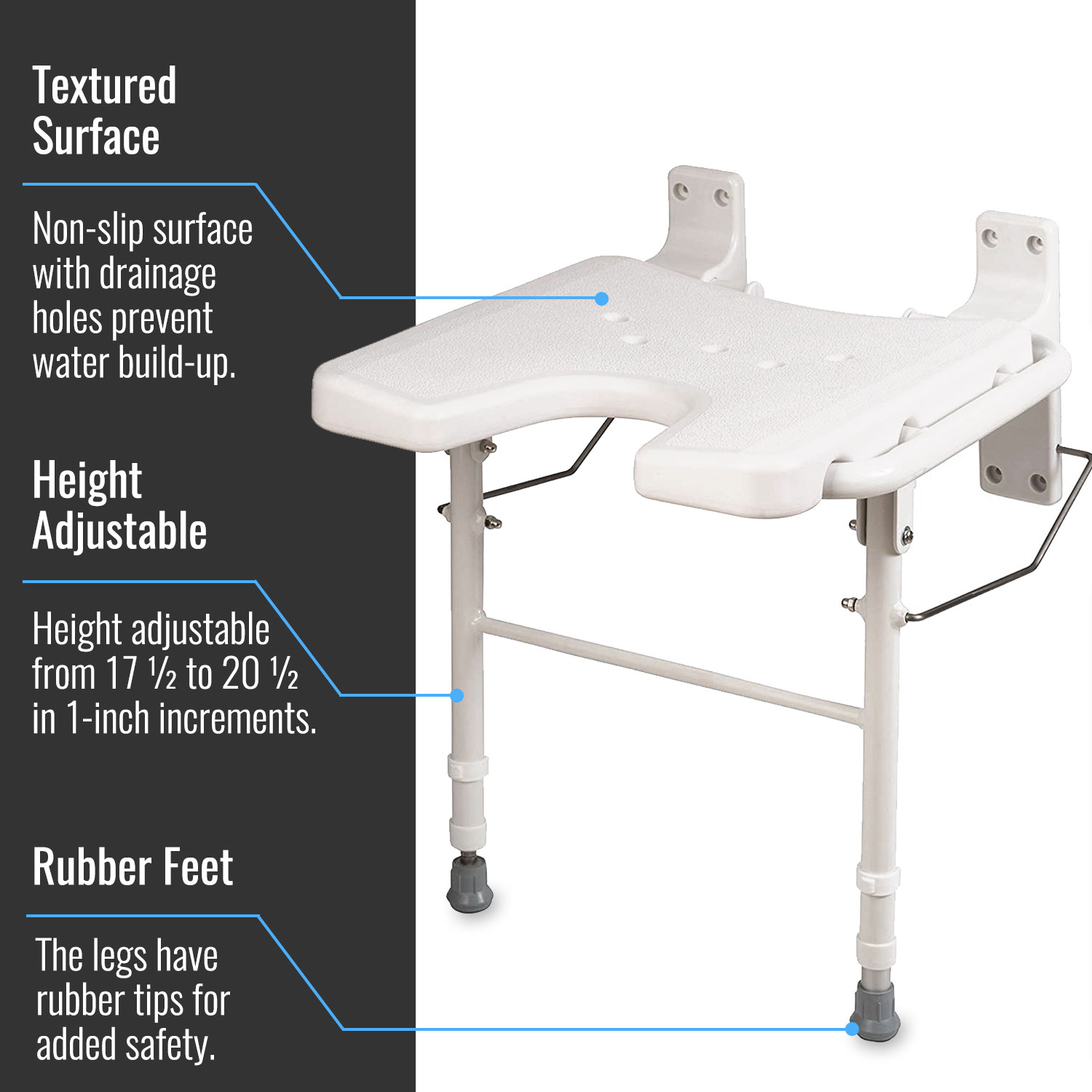 Textured Surface

Non-slip surface with drainage holes prevent water build-up.

Height Adjustable

Height adjustable from 17 ½ to 20 ½ in 1-inch increments.

Rubber Feet

The legs have rubber tips for added safety.