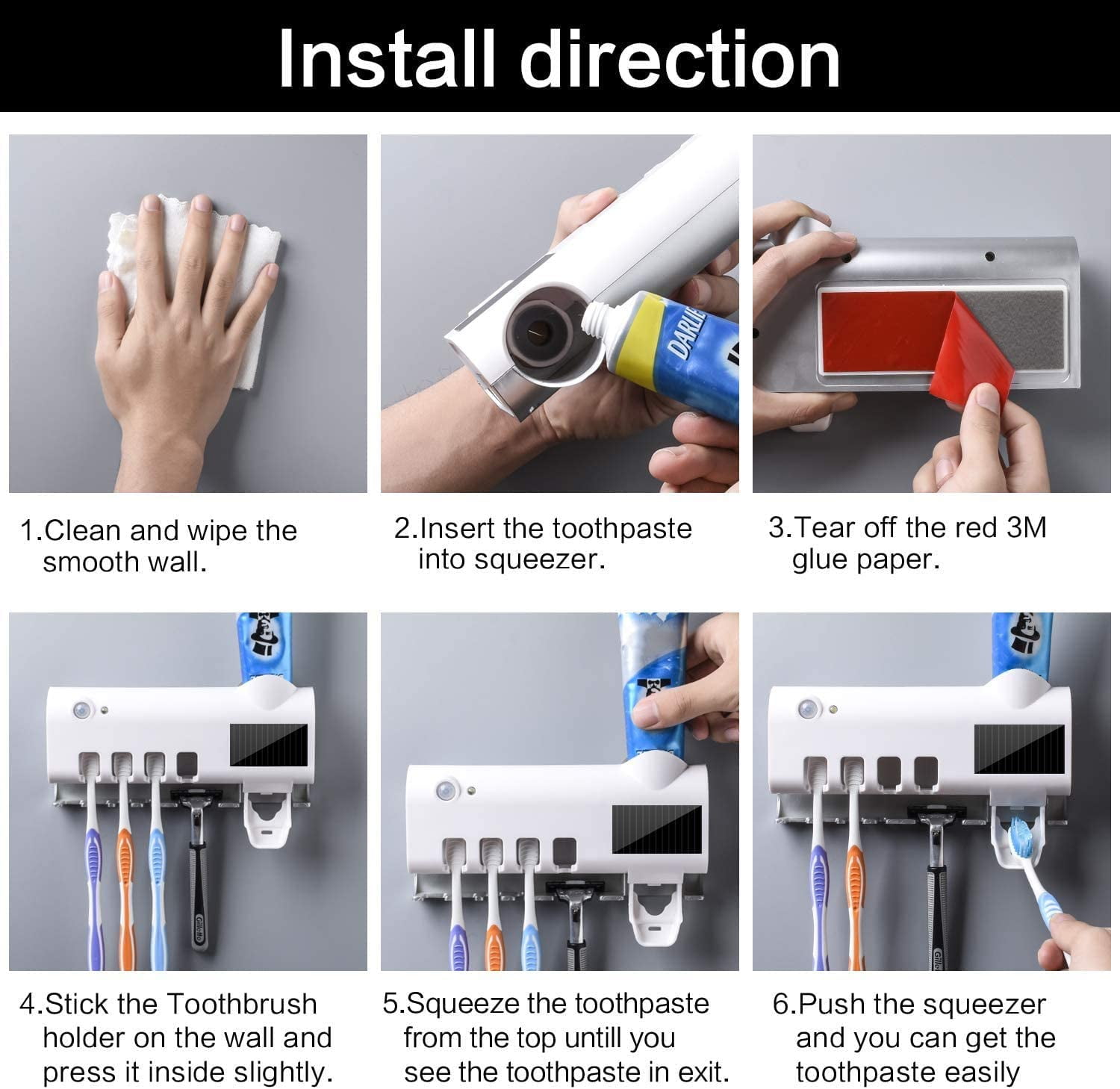 Install direction

DARLIE

1.Clean and wipe the smooth wall.

2.Insert the toothpaste into squeezer.

3.Tear off the red 3M glue paper.

Gillette

Gillette

4.Stick the Toothbrush holder on the wall and press it inside slightly.

5.Squeeze the toothpaste from the top untill you see the toothpaste in exit.

6.Push the squeezer and you can get the toothpaste easily