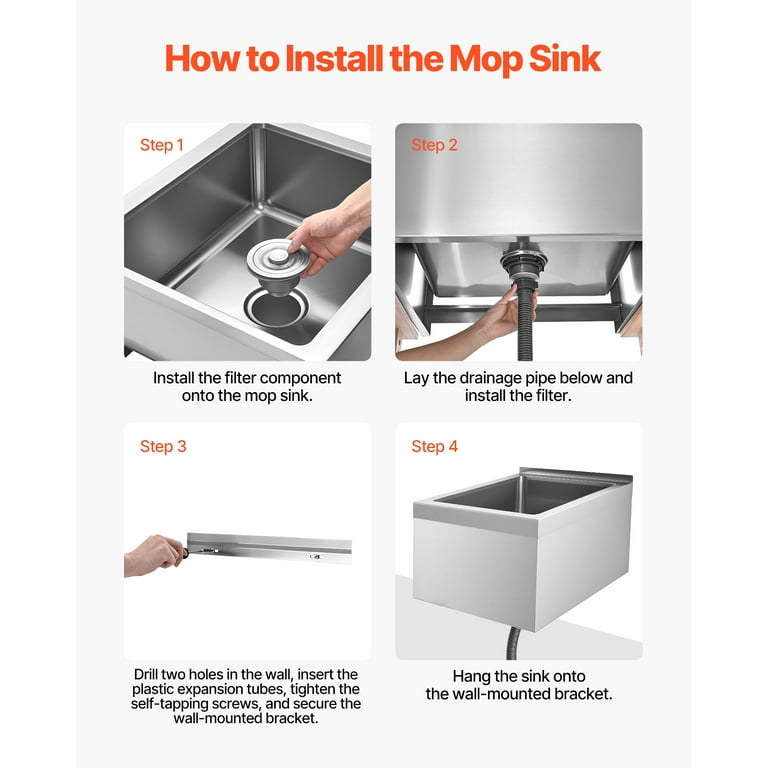 How to Install the Mop Sink

Step 1

Install the filter component onto the mop sink.

Step 2

Lay the drainage pipe below and install the filter.

Step 3

Drill two holes in the wall, insert the plastic expansion tubes, tighten the self-tapping screws, and secure the wall-mounted bracket.

Step 4

Hang the sink onto the wall-mounted bracket.