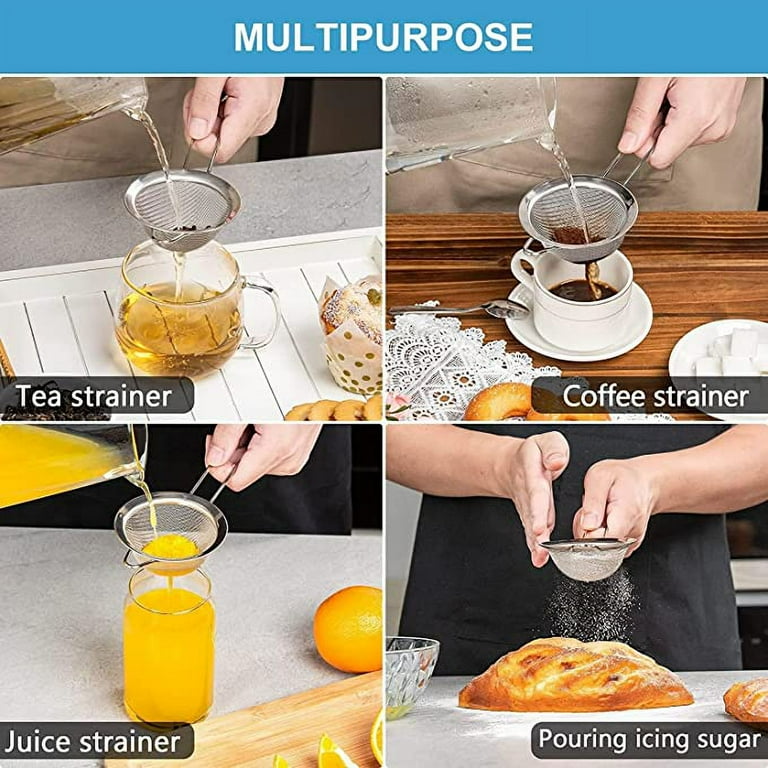 MULTIPURPOSE

Tea strainer

Coffee strainer

Juice strainer

Pouring icing sugar