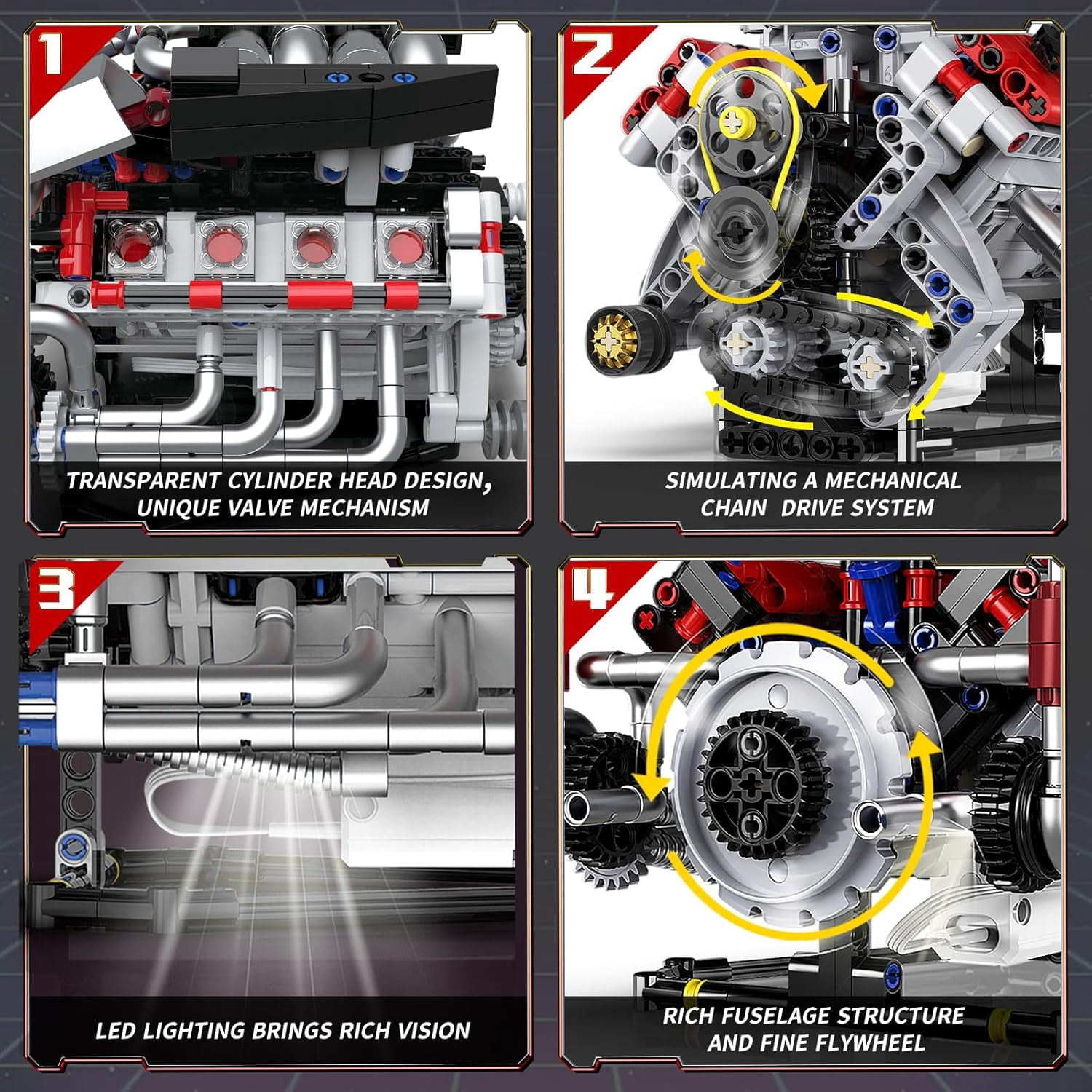 1

TRANSPARENT CYLINDER HEAD DESIGN, UNIQUE VALVE MECHANISM

2

SIMULATING A MECHANICAL CHAIN DRIVE SYSTEM

3

LED LIGHTING BRINGS RICH VISION

4

RICH FUSELAGE STRUCTURE AND FINE FLYWHEEL