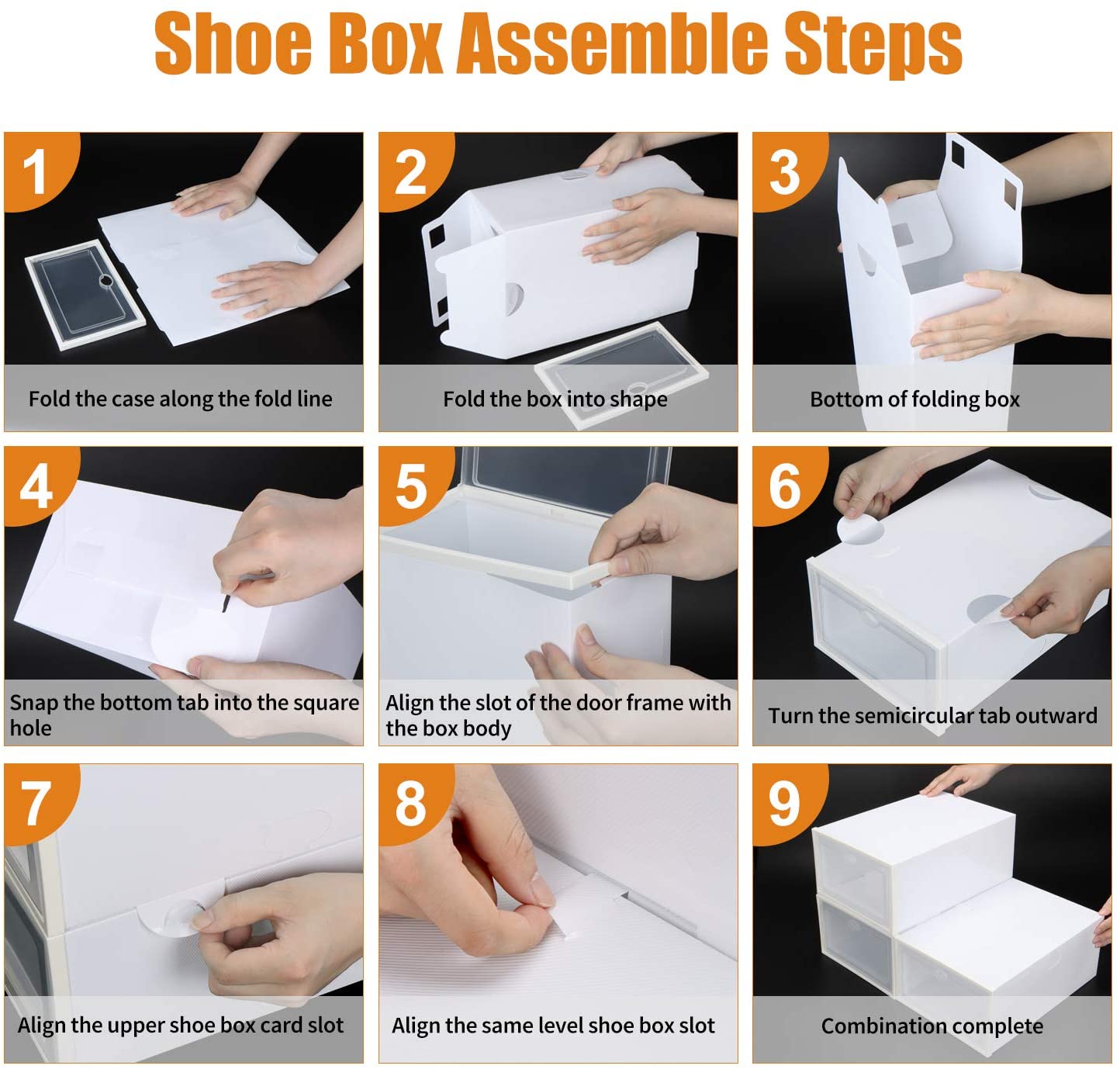 Shoe Box Assemble Steps

1
Fold the case along the fold line

2
Fold the box into shape

3
Bottom of folding box

4
Snap the bottom tab into the square hole

5
Align the slot of the door frame with the box body

6
Turn the semicircular tab outward

7
Align the upper shoe box card slot

8
Align the same level shoe box slot

9
Combination complete