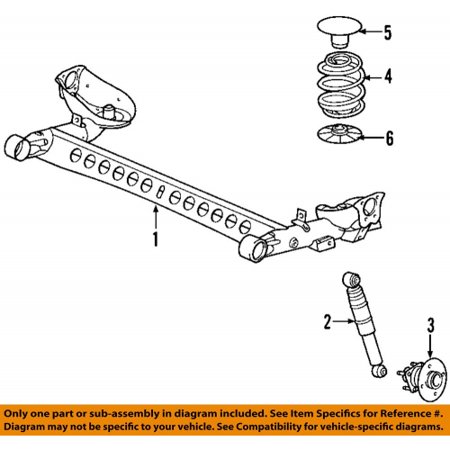 5
4
6
1
2
3

Only one part or sub-assembly in diagram included. See Item Specifics for Reference #. Diagram may not be specific to your vehicle. See Compatibility for vehicle-specific diagrams.