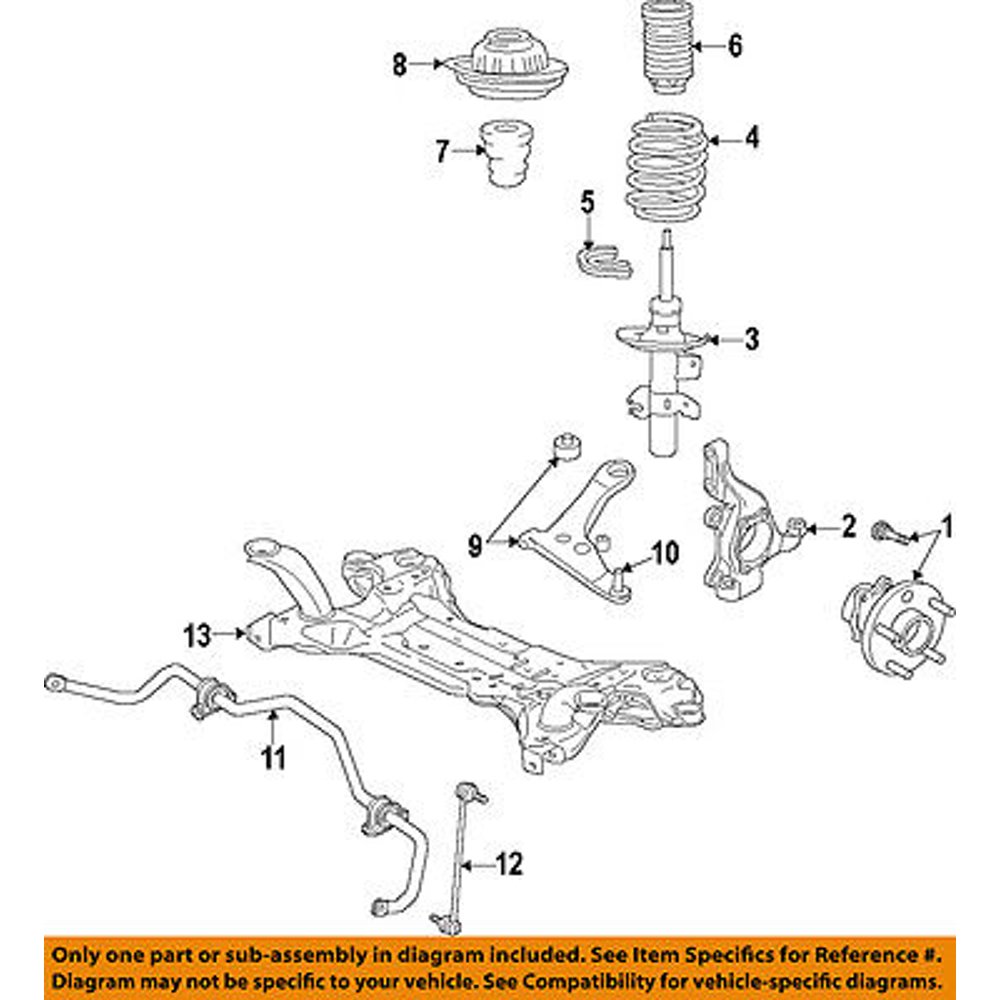 8
6
7
4
5
3
9
10
2
1
13
11
12

Only one part or sub-assembly in diagram included. See Item Specifics for Reference #.
Diagram may not be specific to your vehicle. See Compatibility for vehicle-specific diagrams.