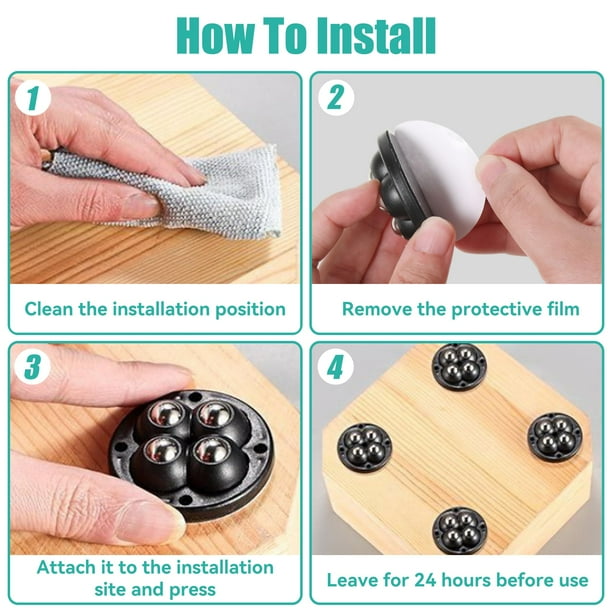 How To Install

1

Clean the installation position

2

Remove the protective film

3

Attach it to the installation site and press

4

Leave for 24 hours before use