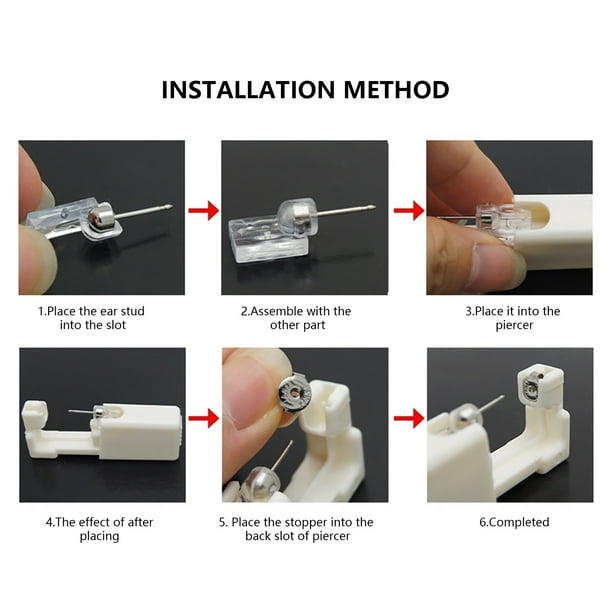 INSTALLATION METHOD

1.Place the ear stud into the slot

2.Assemble with the other part

3.Place it into the piercer

4.The effect of after placing

5. Place the stopper into the back slot of piercer

6.Completed