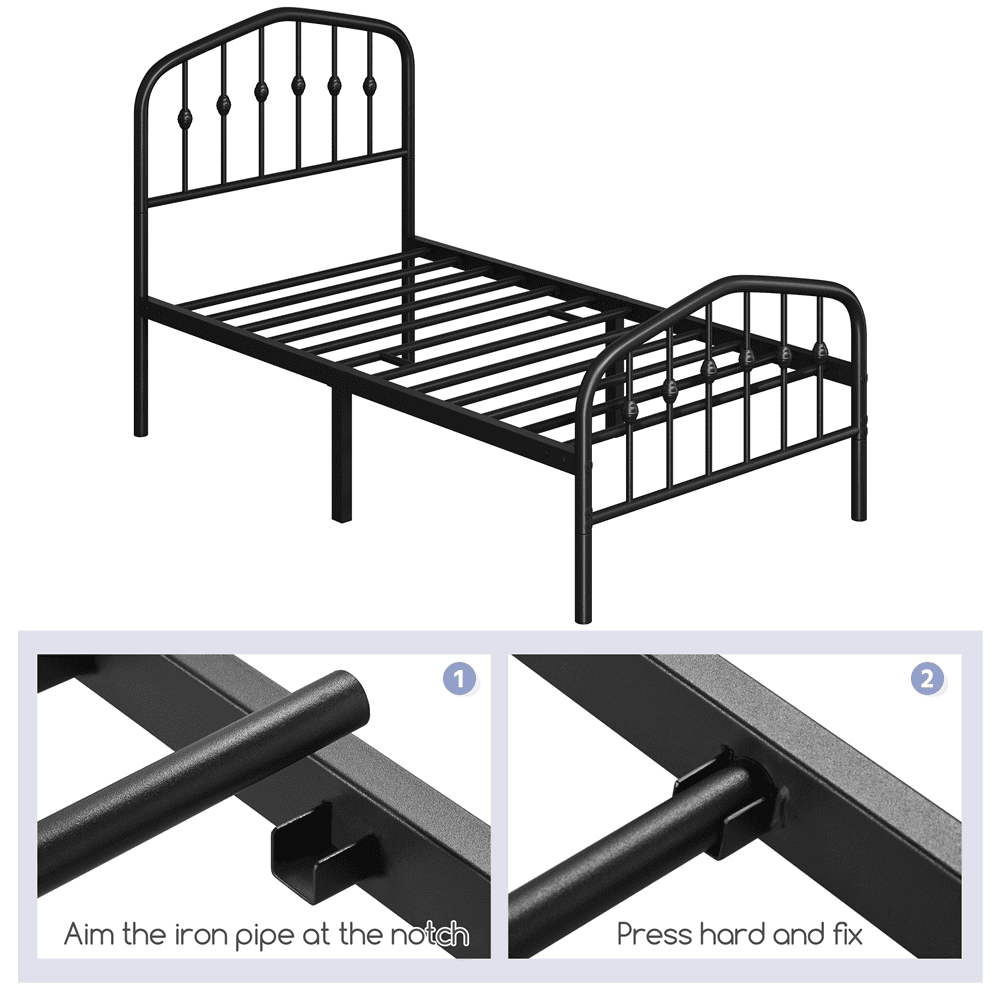 1
Aim the iron pipe at the notch

2
Press hard and fix