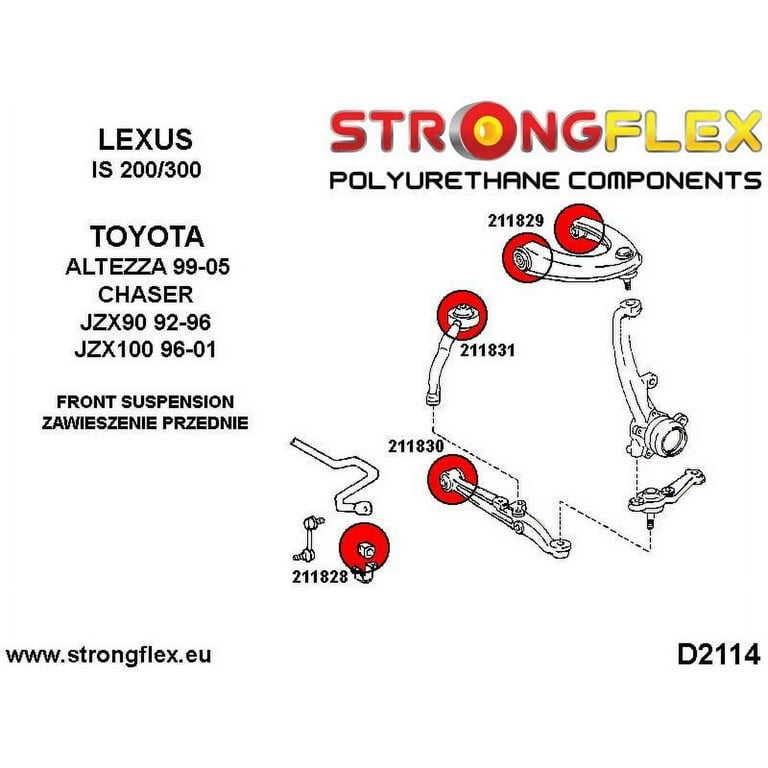 LEXUS
IS 200/300

TOYOTA
ALTEZZA 99-05
CHASER
JZX90 92-96
JZX100 96-01

FRONT SUSPENSION
ZAWIESZENIE PRZEDNIE

STRONGFLEX
POLYURETHANE COMPONENTS

211829

211831

211830

211828

www.strongflex.eu

D2114