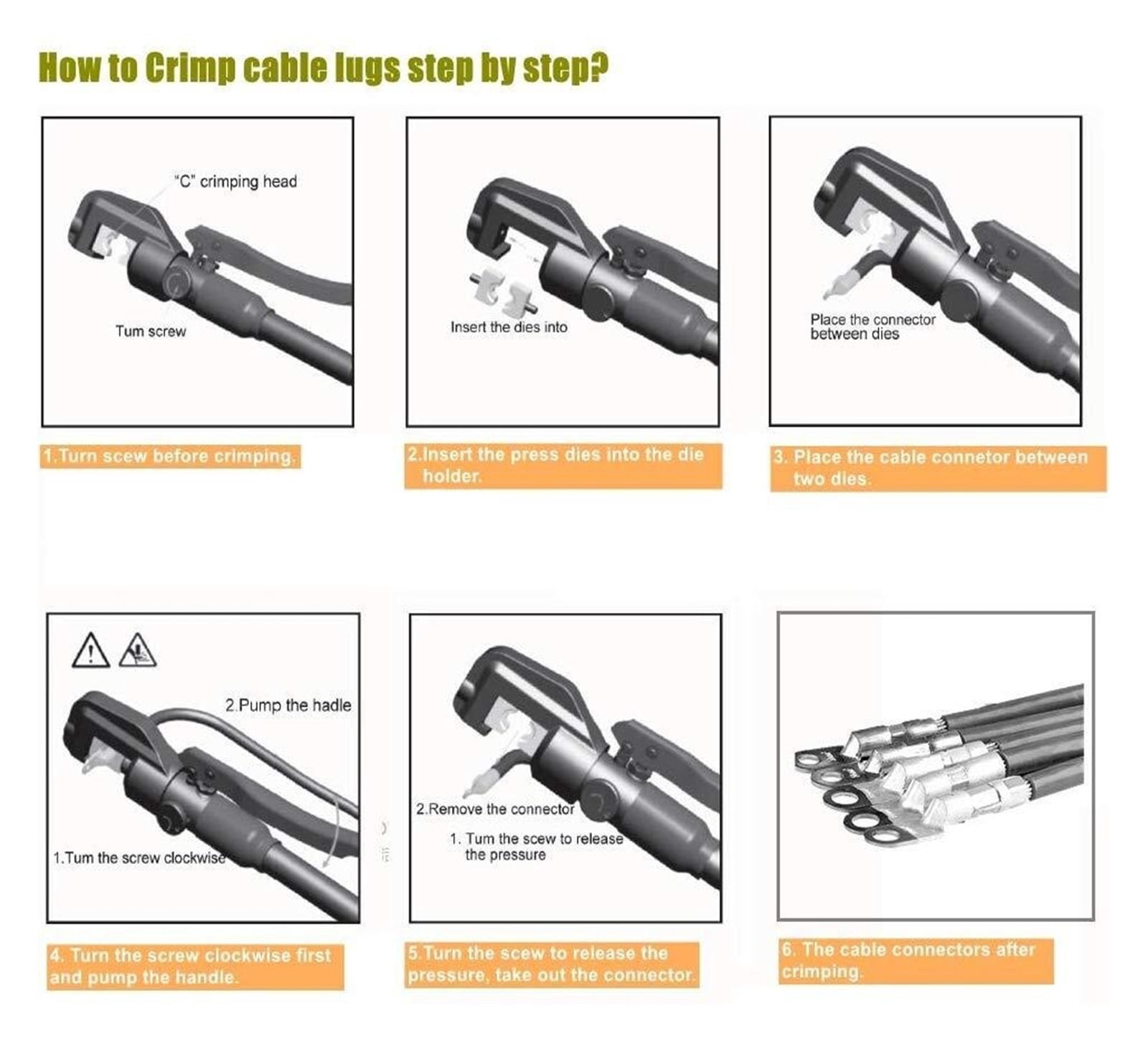 How to Crimp cable lugs step by step?

"C" crimping head

Tum screw

1.Turn scew before crimping.

Insert the dies into

2.Insert the press dies into the die holder.

Place the connector between dies

3. Place the cable connetor between two dies.

2.Pump the hadle

1.Tum the screw clockwise

4. Turn the screw clockwise first and pump the handle.

2.Remove the connector

1. Tum the scew to release the pressure

5.Turn the scew to release the pressure, take out the connector.

6. The cable connectors after crimping.