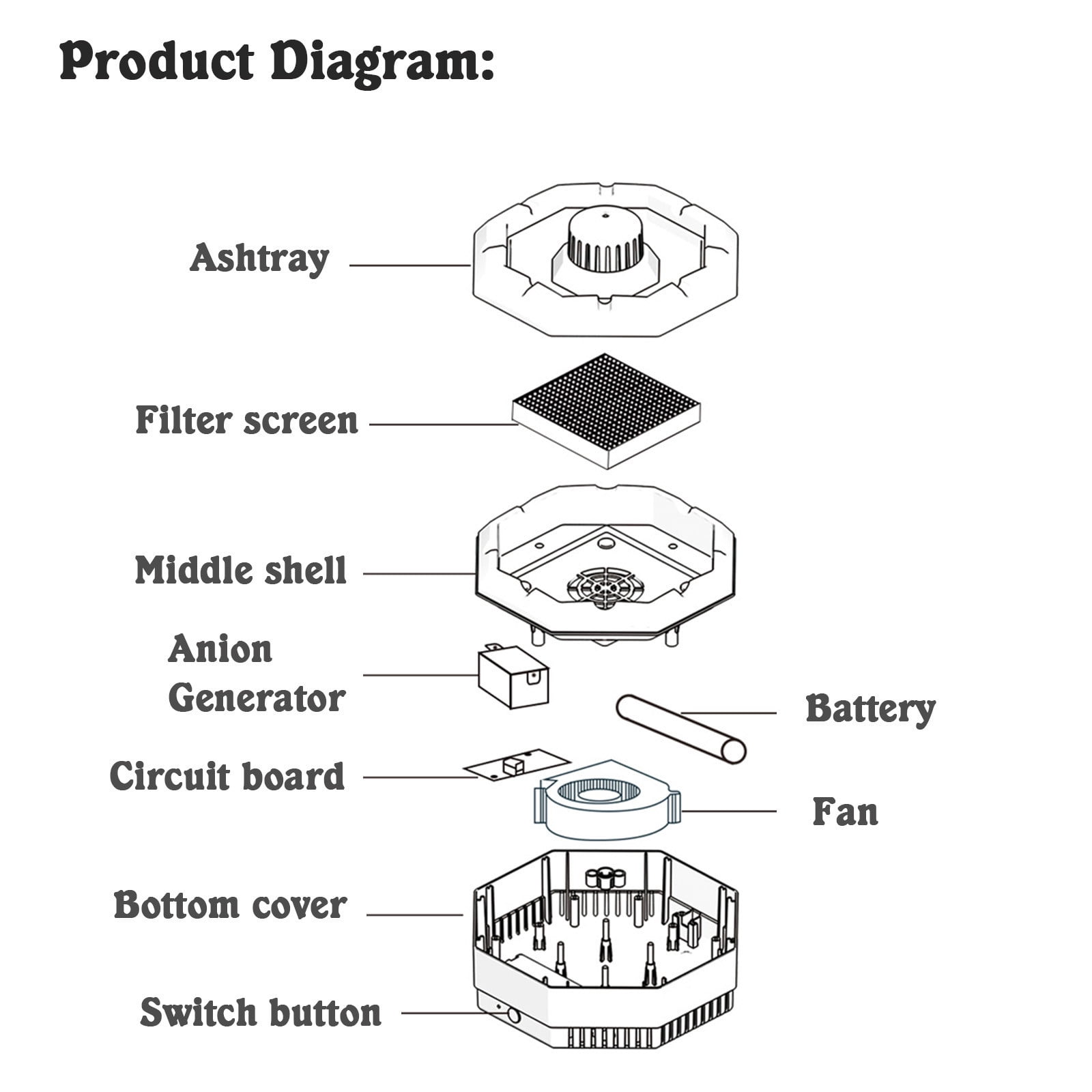 Product Diagram:

Ashtray

Filter screen

Middle shell

Anion Generator

Battery

Circuit board

Fan

Bottom cover

Switch button