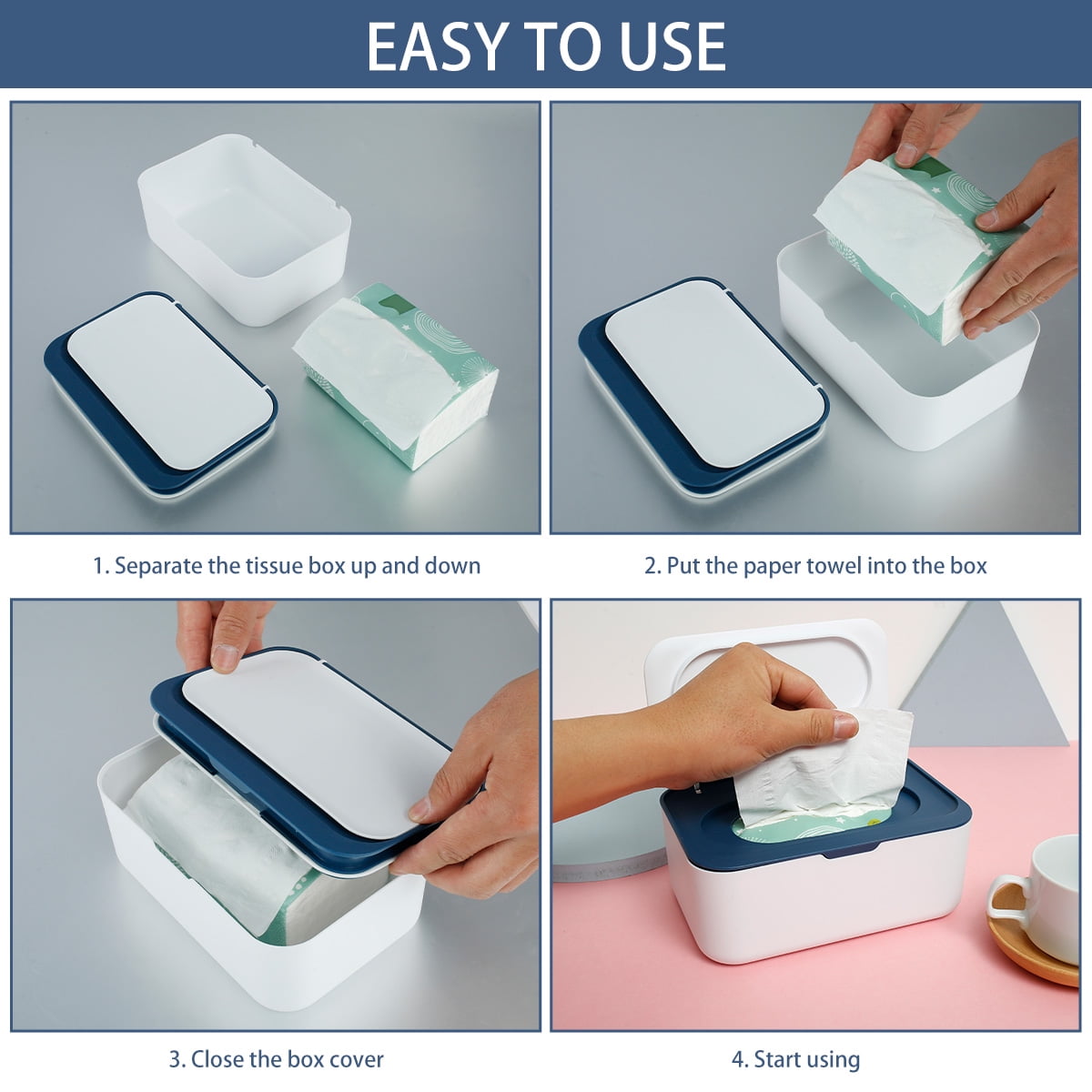 EASY TO USE

1. Separate the tissue box up and down

2. Put the paper towel into the box

3. Close the box cover

4. Start using