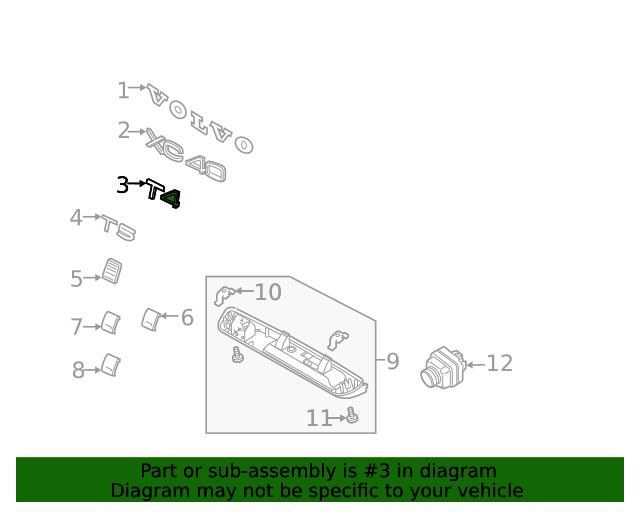 1 VOLVO
2 XC40
3 T4
4 T5
5
7
6
8
10
9
12
11

Part or sub-assembly is #3 in diagram
Diagram may not be specific to your vehicle