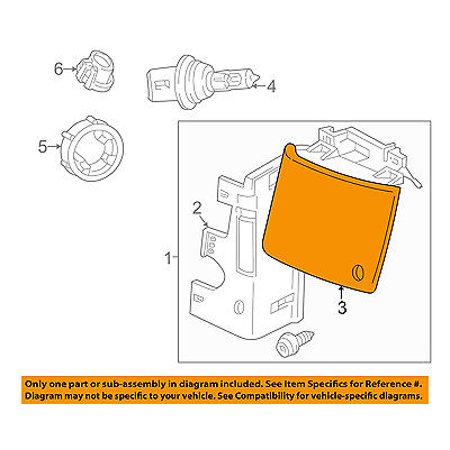 6
4
5
2
1
3

Only one part or sub-assembly in diagram included. See Item Specifics for Reference #.
Diagram may not be specific to your vehicle. See Compatibility for vehicle-specific diagrams.