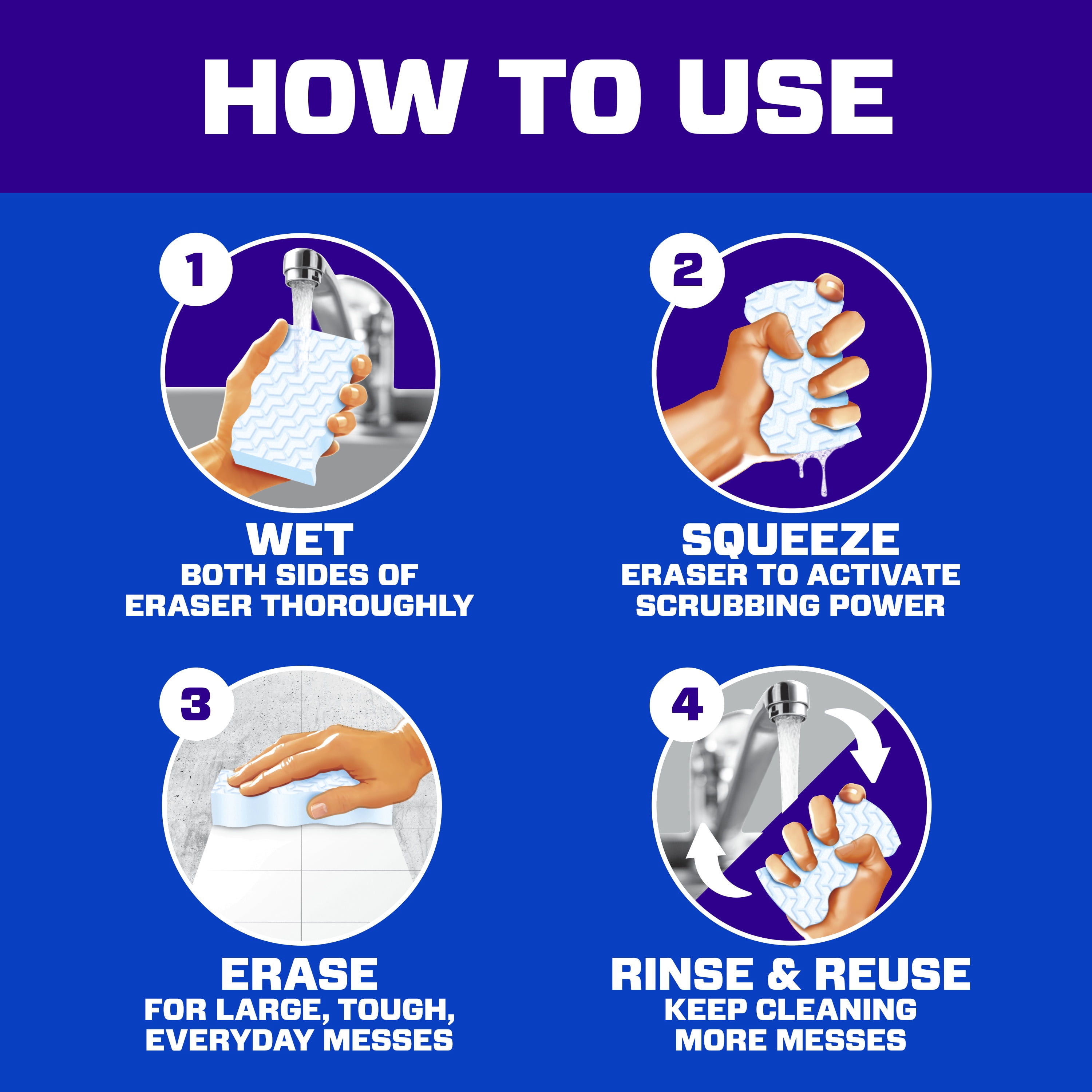 HOW TO USE

1

WET
BOTH SIDES OF ERASER THOROUGHLY

2

SQUEEZE
ERASER TO ACTIVATE SCRUBBING POWER

3

ERASE
FOR LARGE, TOUGH, EVERYDAY MESSES

4

RINSE & REUSE
KEEP CLEANING MORE MESSES