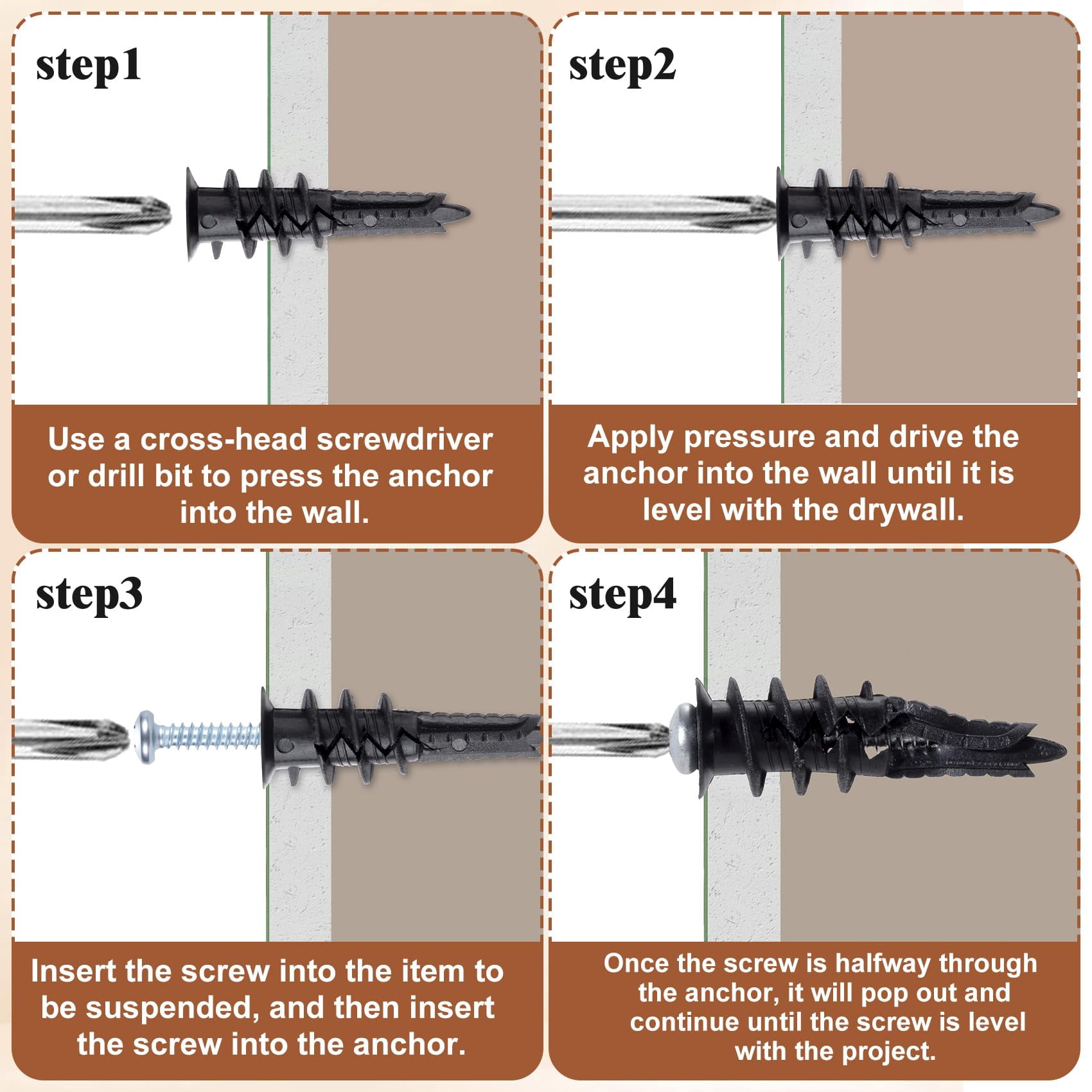 step1

Use a cross-head screwdriver or drill bit to press the anchor into the wall.

step2

Apply pressure and drive the anchor into the wall until it is level with the drywall.

step3

Insert the screw into the item to be suspended, and then insert the screw into the anchor.

step4

Once the screw is halfway through the anchor, it will pop out and continue until the screw is level with the project.