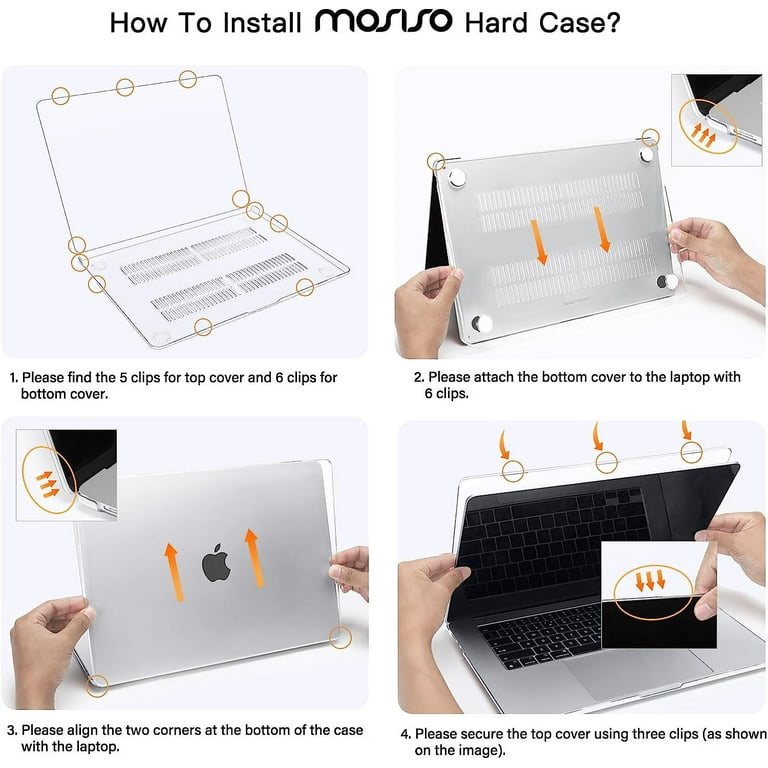 How To Install MOSISO Hard Case?

1. Please find the 5 clips for top cover and 6 clips for bottom cover.

2. Please attach the bottom cover to the laptop with 6 clips.

3. Please align the two corners at the bottom of the case with the laptop.

4. Please secure the top cover using three clips (as shown on the image).