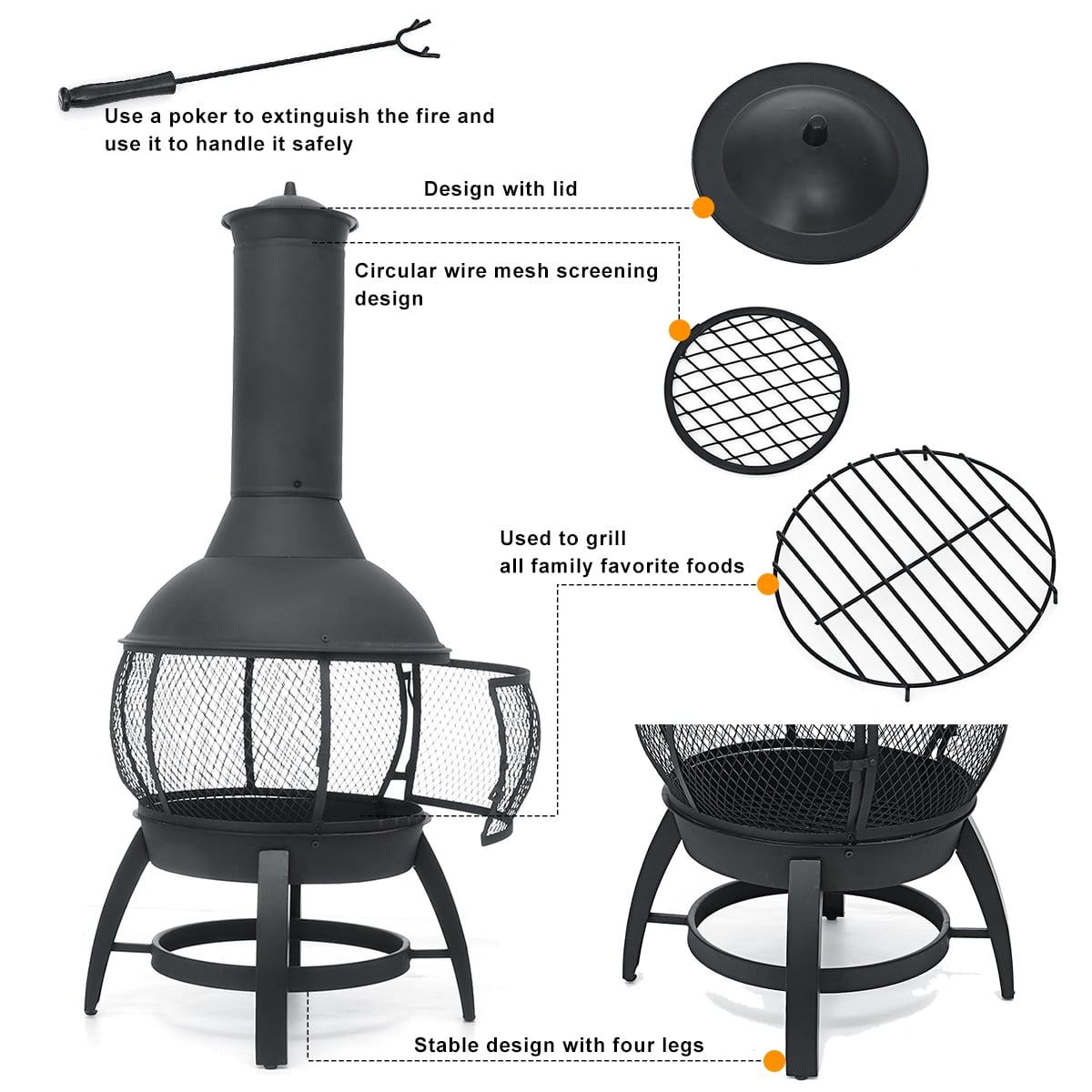 Use a poker to extinguish the fire and use it to handle it safely

Design with lid

Circular wire mesh screening design

Used to grill all family favorite foods

Stable design with four legs