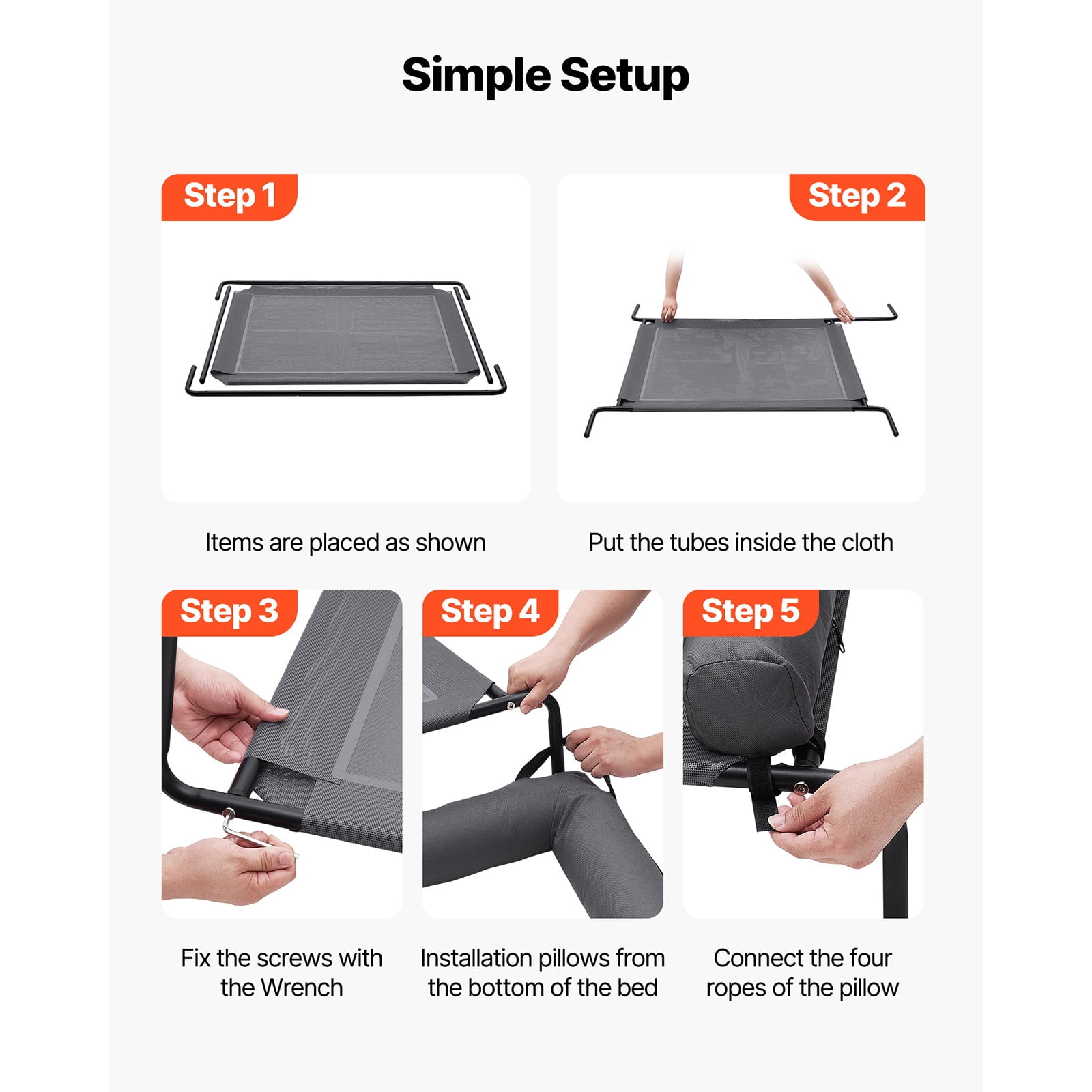 Simple Setup

Step 1

Items are placed as shown

Step 2

Put the tubes inside the cloth

Step 3

Fix the screws with the Wrench

Step 4

Installation pillows from the bottom of the bed

Step 5

Connect the four ropes of the pillow