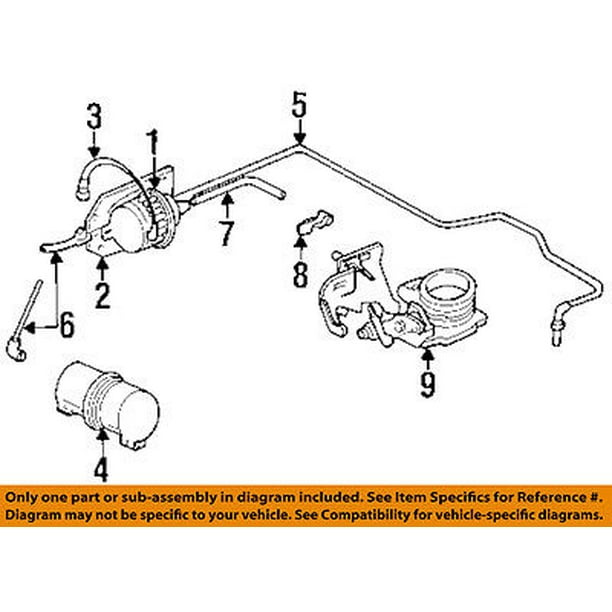 3
1
5
7
8
2
6
9
4

Only one part or sub-assembly in diagram included. See Item Specifics for Reference #. Diagram may not be specific to your vehicle. See Compatibility for vehicle-specific diagrams.