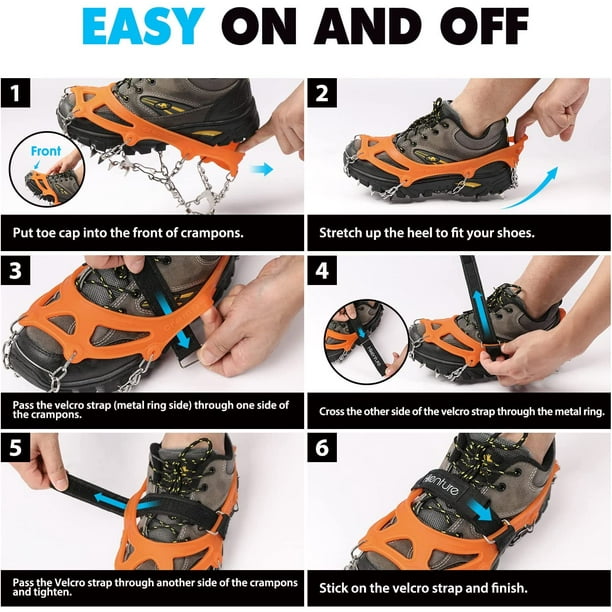 EASY ON AND OFF

1

Front

Put toe cap into the front of crampons.

2

Stretch up the heel to fit your shoes.

3

Pass the velcro strap (metal ring side) through one side of the crampons.

4

Cross the other side of the velcro strap through the metal ring.

5

Pass the Velcro strap through another side of the crampons and tighten.

6

Hillenture

Stick on the velcro strap and finish.