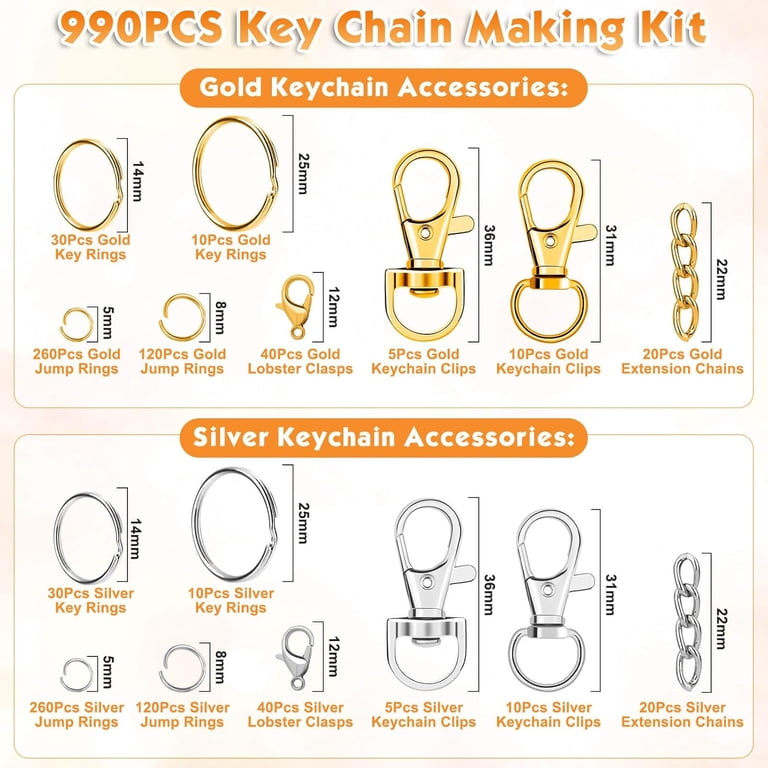 990PCS Key Chain Making Kit

Gold Keychain Accessories:

14mm
30Pcs Gold Key Rings

25mm
10Pcs Gold Key Rings

36mm
31mm
22mm

5mm
260Pcs Gold Jump Rings

8mm
120Pcs Gold Jump Rings

12mm
40Pcs Gold Lobster Clasps

5Pcs Gold Keychain Clips

10Pcs Gold Keychain Clips

20Pcs Gold Extension Chains

Silver Keychain Accessories:

14mm
30Pcs Silver Key Rings

25mm
10Pcs Silver Key Rings

36mm
31mm
22mm

5mm
260Pcs Silver Jump Rings

8mm
120Pcs Silver Jump Rings

12mm
40Pcs Silver Lobster Clasps

5Pcs Silver Keychain Clips

10Pcs Silver Keychain Clips

20Pcs Silver Extension Chains