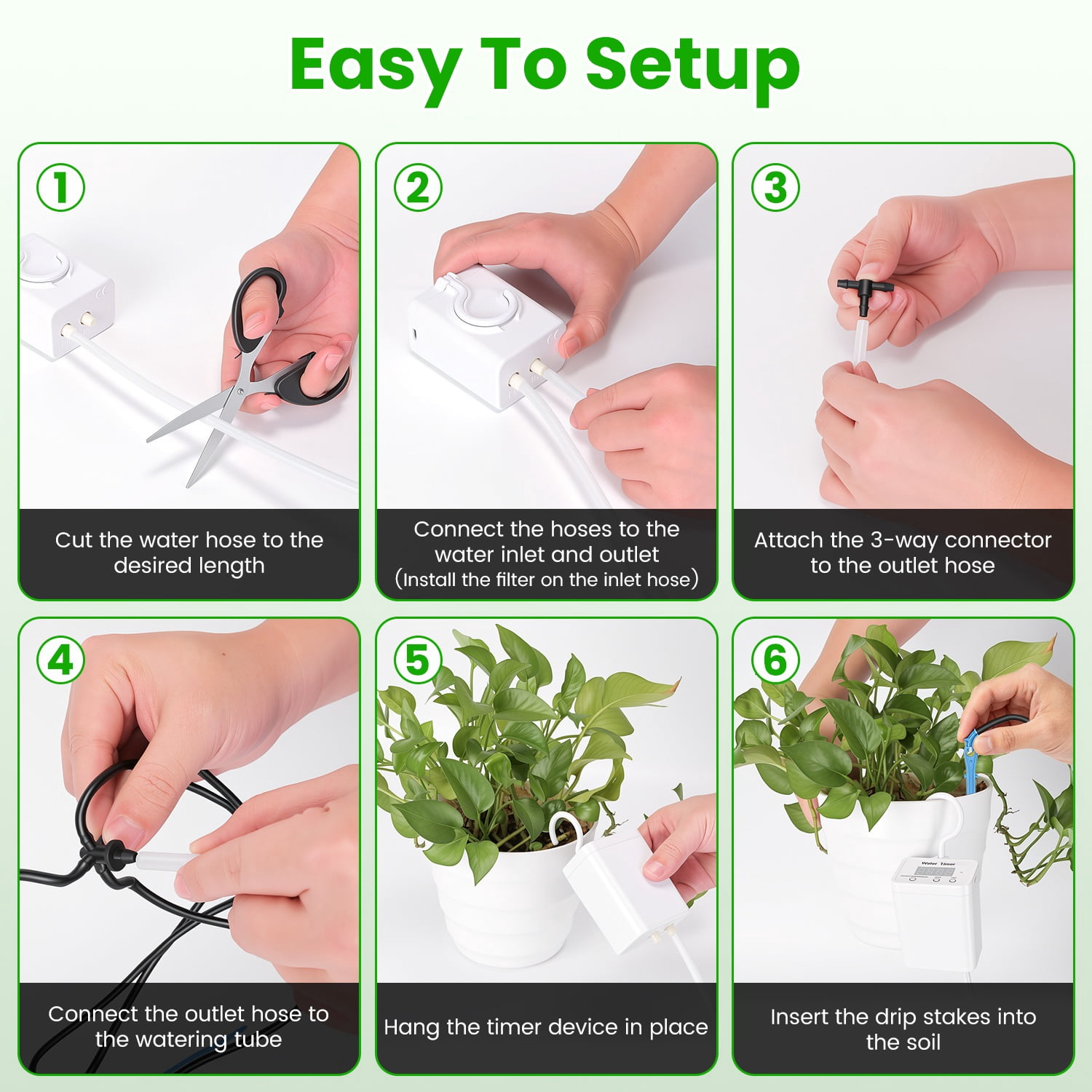 Easy To Setup

①

Cut the water hose to the desired length

②

Connect the hoses to the water inlet and outlet (Install the filter on the inlet hose)

③

Attach the 3-way connector to the outlet hose

④

Connect the outlet hose to the watering tube

⑤

Hang the timer device in place

⑥

Water Timer

Insert the drip stakes into the soil