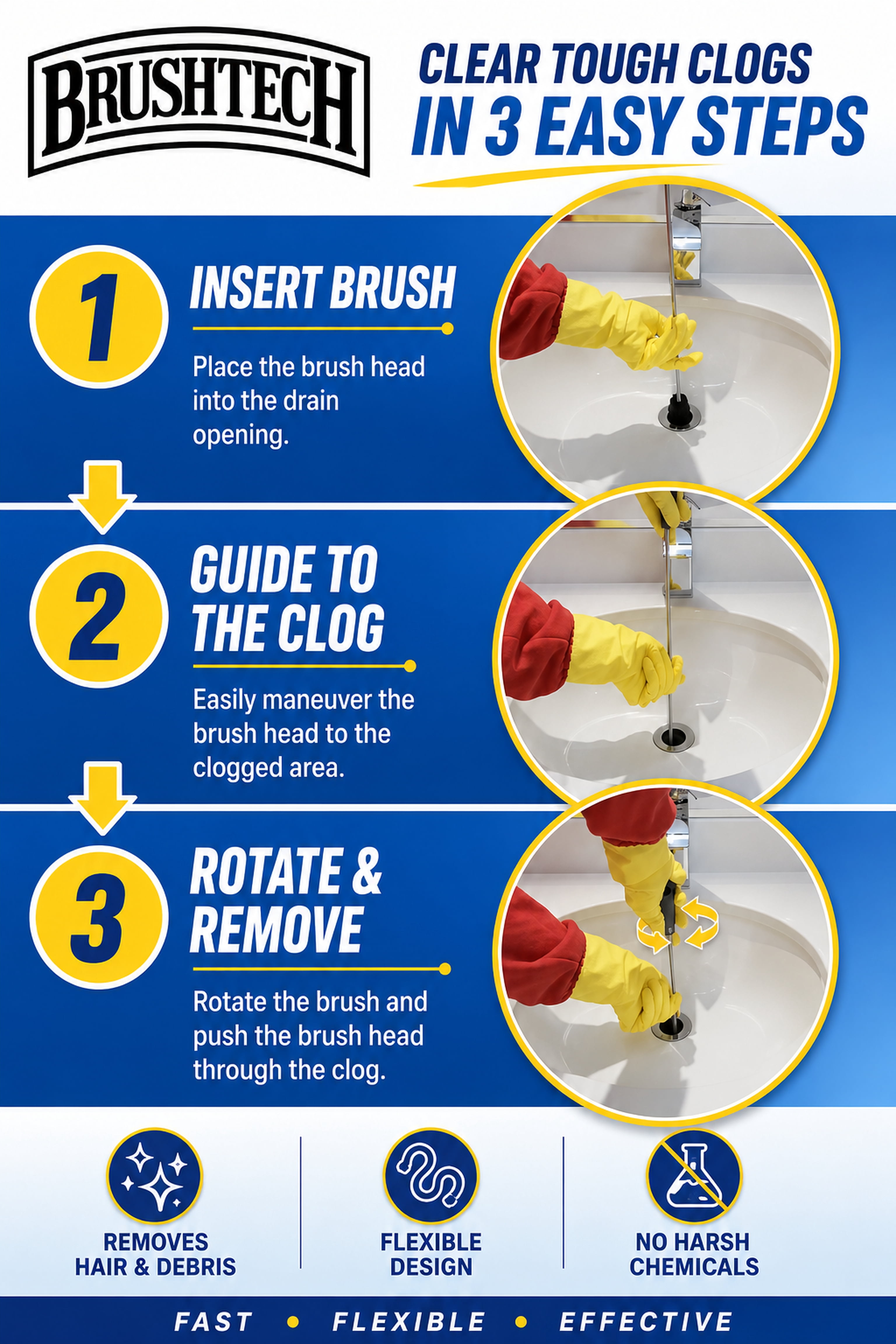 BRUSHTECH

CLEAR TOUGH CLOGS IN 3 EASY STEPS

1

INSERT BRUSH

Place the brush head into the drain opening.

2

GUIDE TO THE CLOG

Easily maneuver the brush head to the clogged area.

3

ROTATE & REMOVE

Rotate the brush and push the brush head through the clog.

REMOVES HAIR & DEBRIS

FLEXIBLE DESIGN

NO HARSH CHEMICALS

FAST • FLEXIBLE • EFFECTIVE